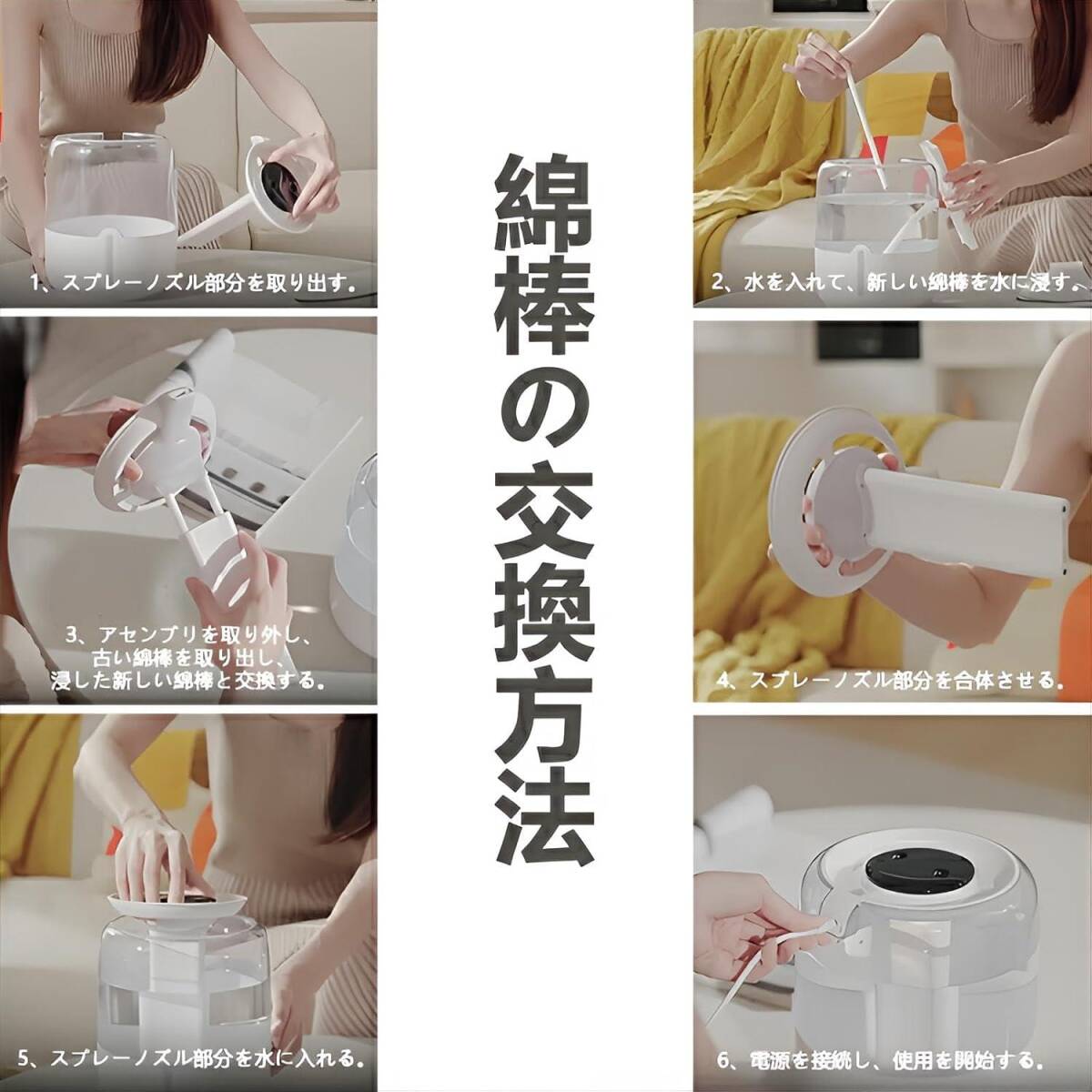 綿棒の交換方法

1、スプレーノズル部分を取り出す。

2、水を入れて、新しい綿棒を水に浸す。

3、アセンブリを取り外し、古い綿棒を取り出し、浸した新しい綿棒と交換する。

4、スプレーノズル部分を合体させる。

5、スプレーノズル部分を水に入れる。

6、電源を接続し、使用を開始する。