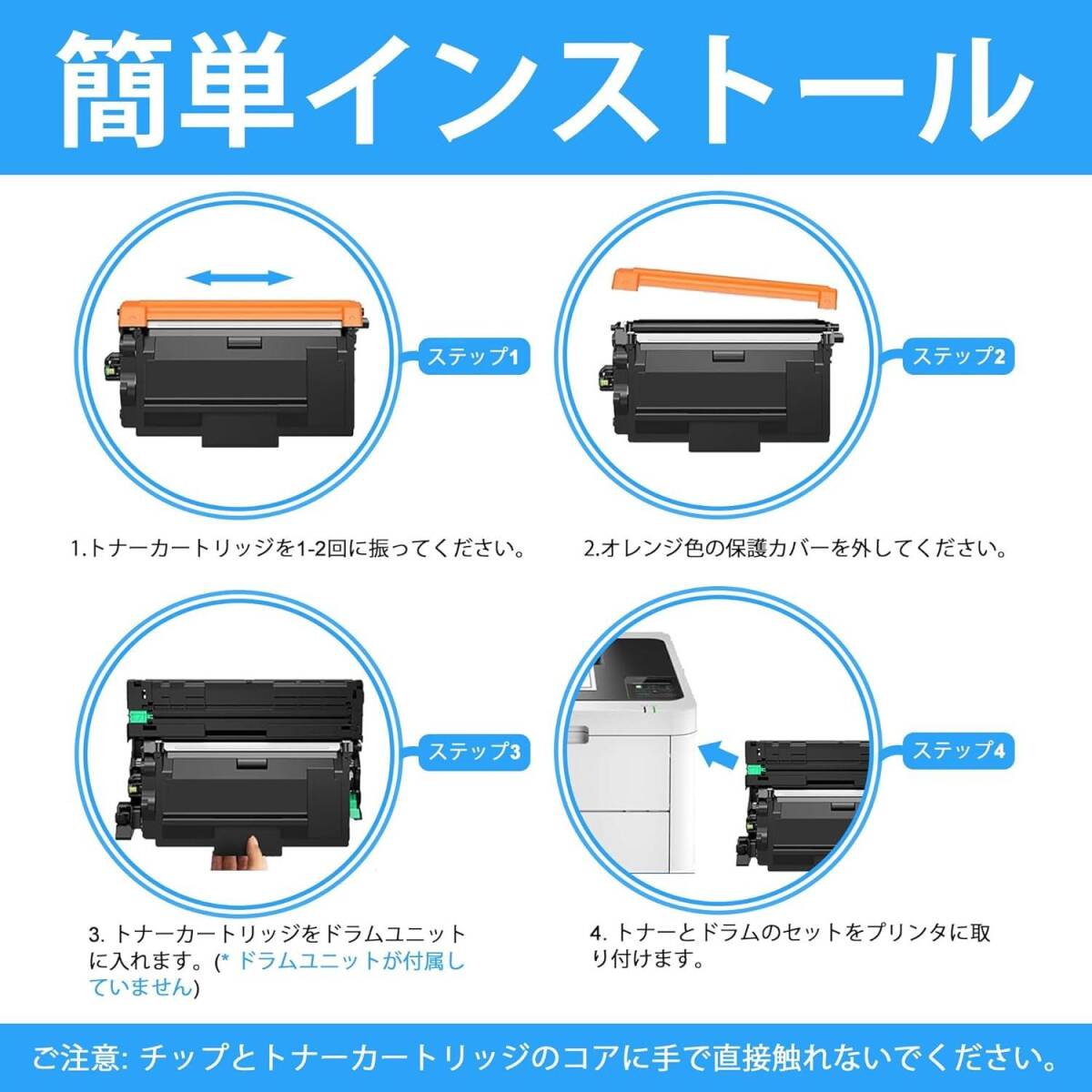 簡単インストール

ステップ1

ステップ2

1.トナーカートリッジを1-2回に振ってください。

2.オレンジ色の保護カバーを外してください。

ステップ3

ステップ4

3. トナーカートリッジをドラムユニットに入れます。(* ドラムユニットが付属していません)

4. トナーとドラムのセットをプリンタに取り付けます。

ご注意: チップとトナーカートリッジのコアに手で直接触れないでください。