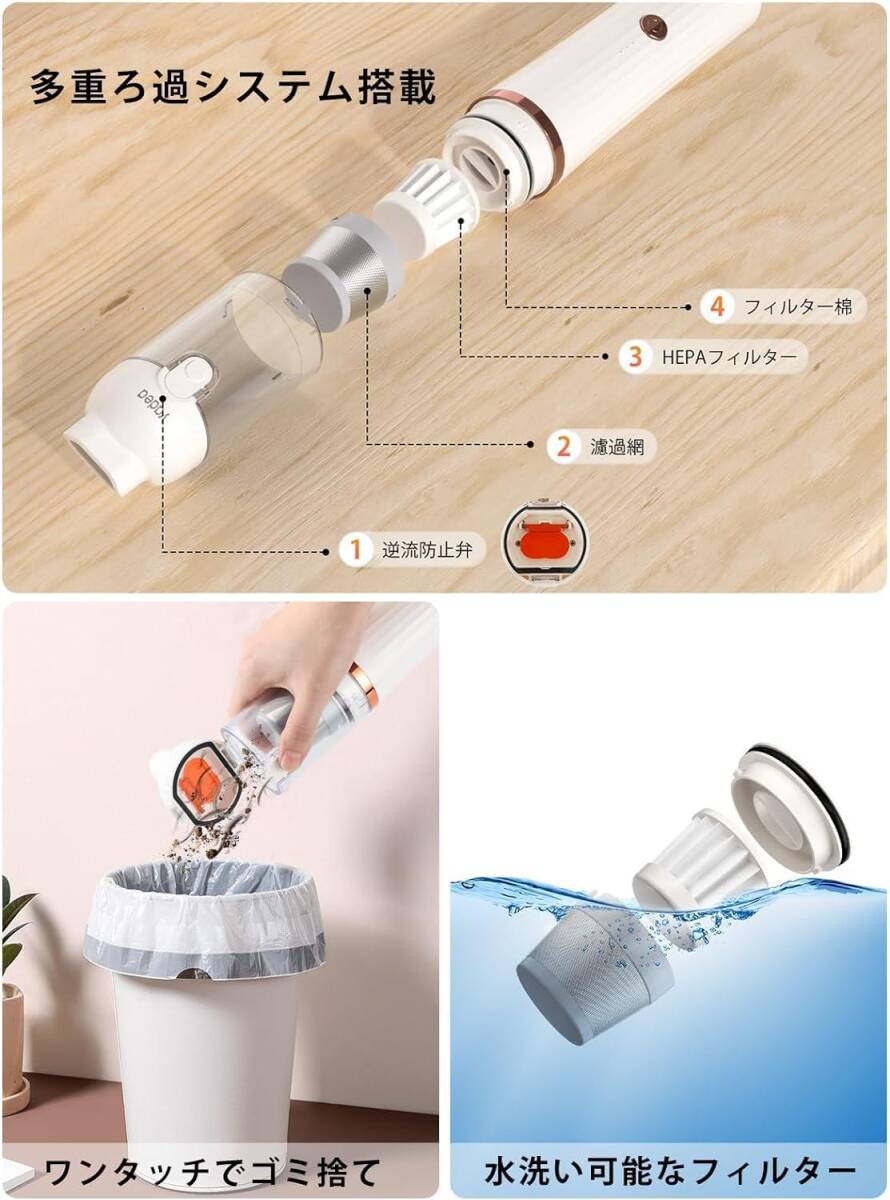 多重ろ過システム搭載

4 フィルター棉

3 HEPAフィルター

2 濾過網

1 逆流防止弁

ワンタッチでゴミ捨て

水洗い可能なフィルター