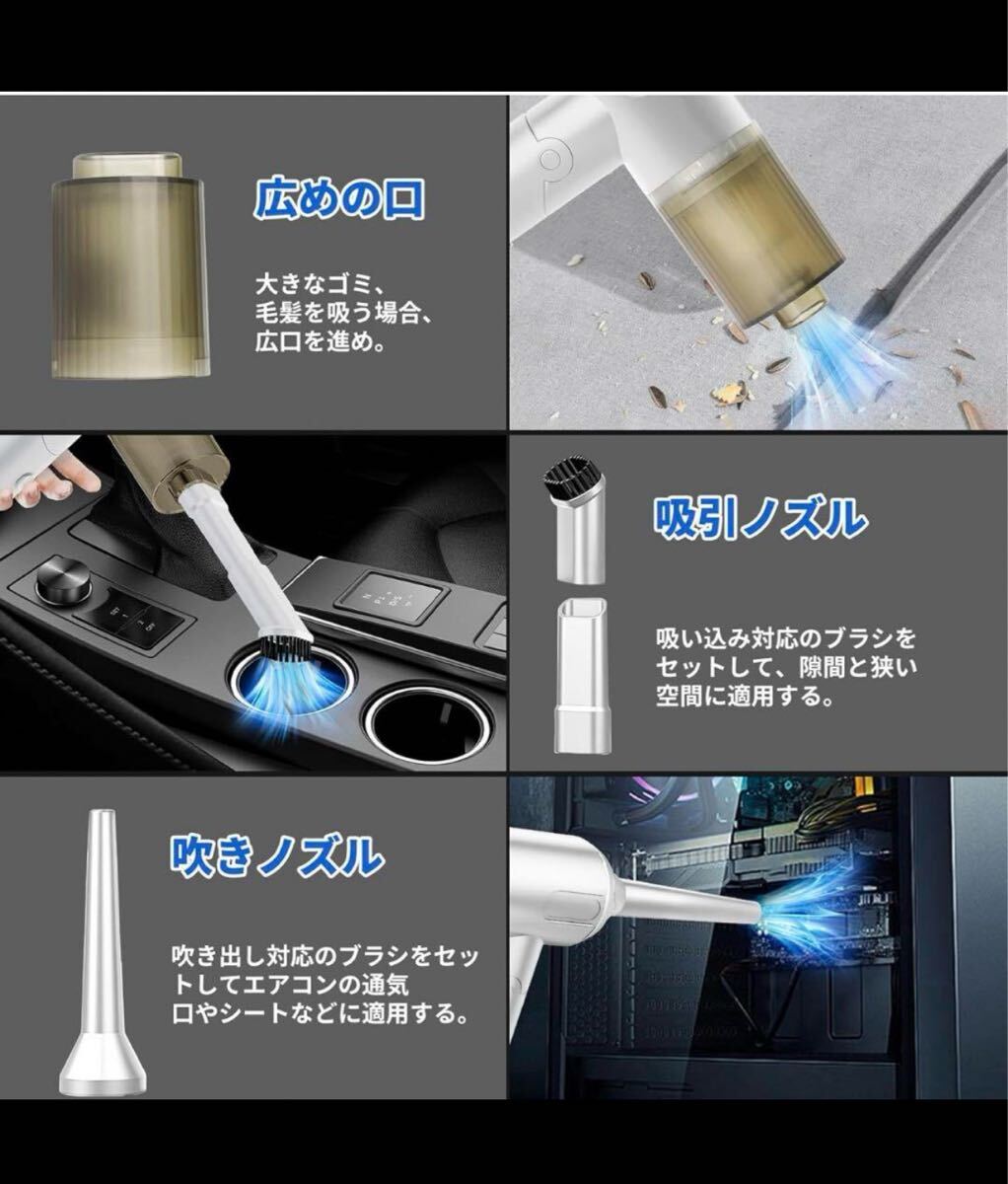 広めの口

大きなゴミ、毛髪を吸う場合、広口を進め。

吸引ノズル

吸い込み対応のブラシをセットして、隙間と狭い空間に適用する。

吹きノズル

吹き出し対応のブラシをセットしてエアコンの通気口やシートなどに適用する。