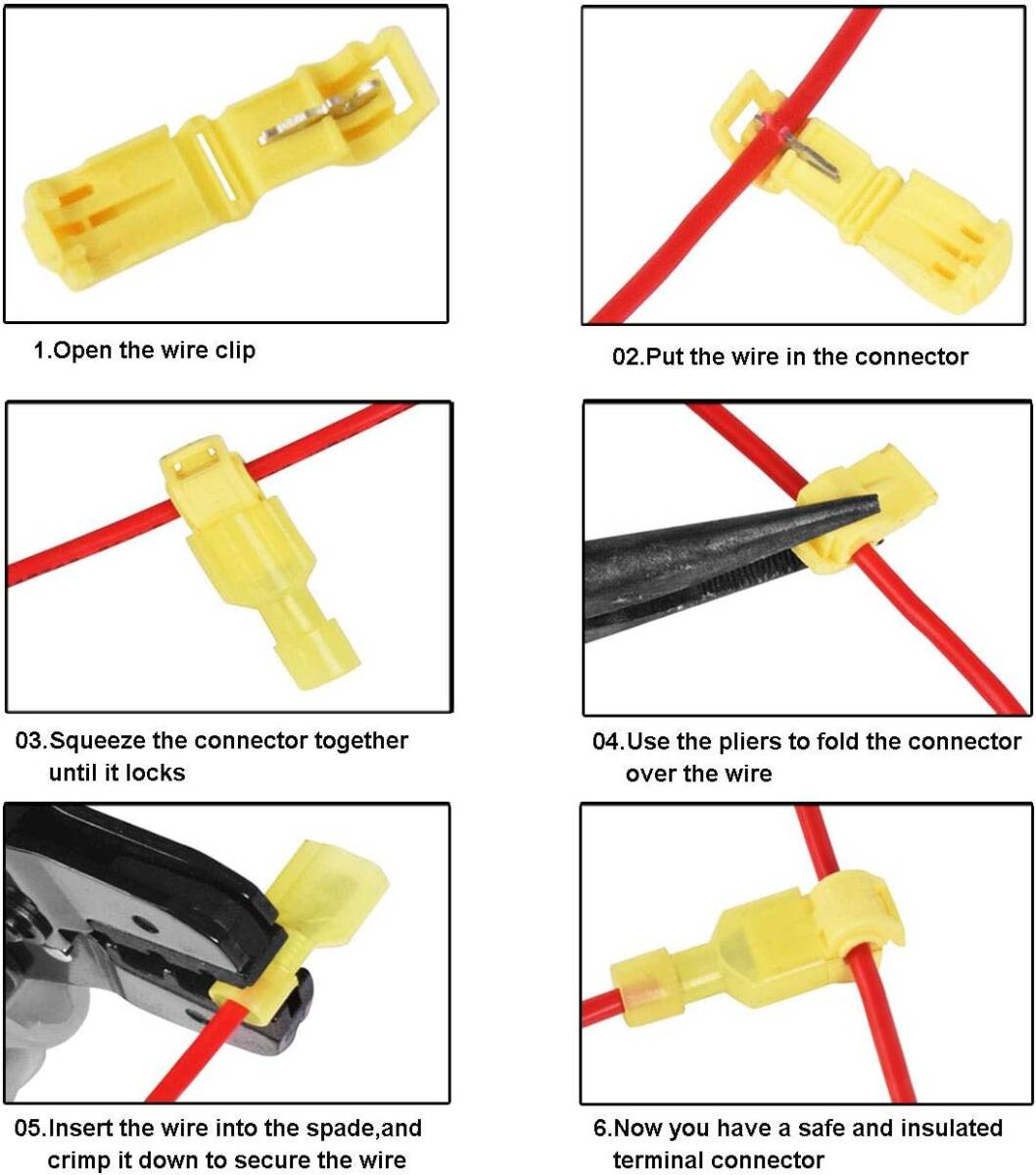 1.Open the wire clip

02.Put the wire in the connector

03.Squeeze the connector together until it locks

04.Use the pliers to fold the connector over the wire

05.Insert the wire into the spade,and crimp it down to secure the wire

6.Now you have a safe and insulated terminal connector