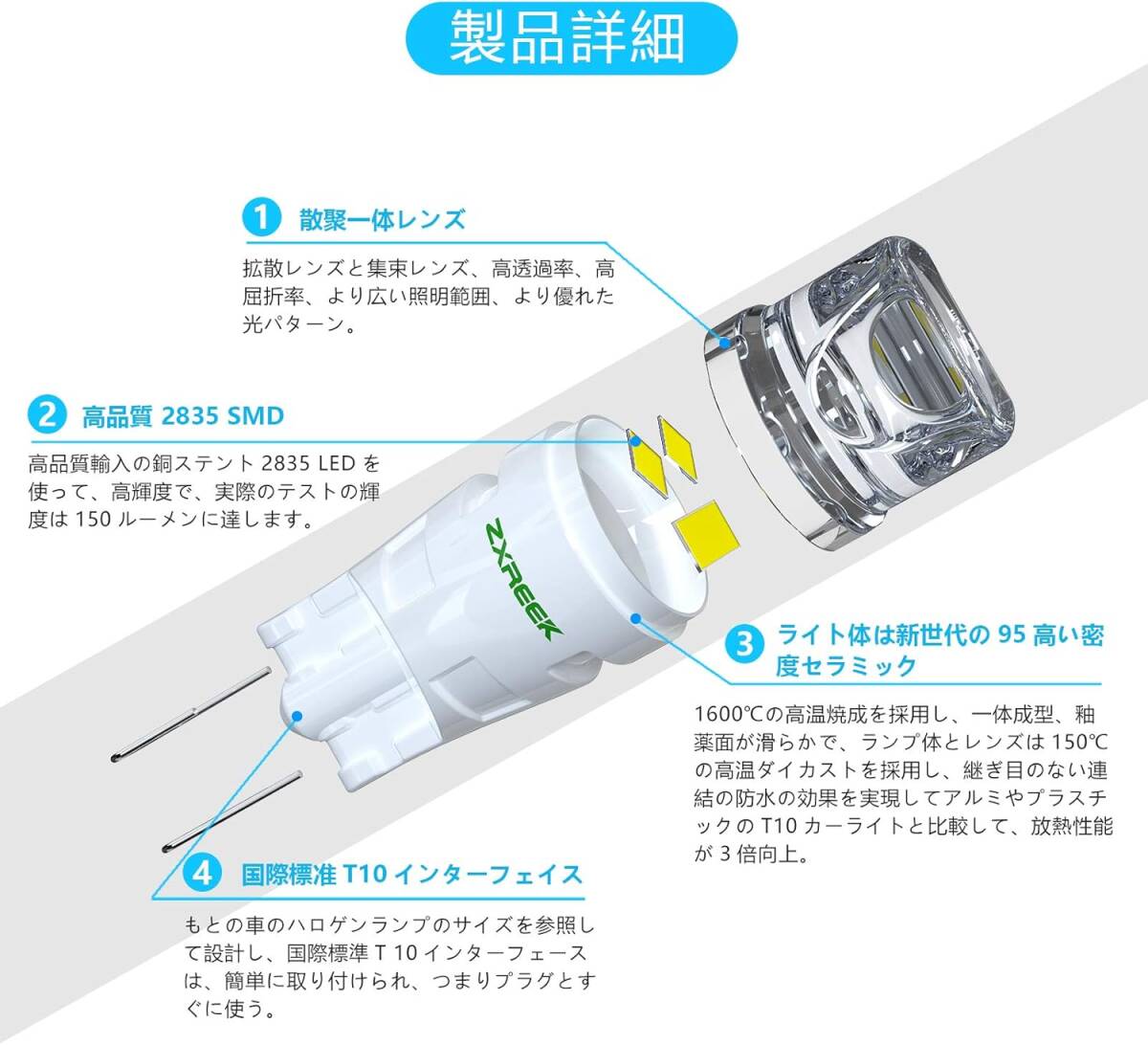 製品詳細

1 散聚一体レンズ

拡散レンズと集束レンズ、高透過率、高屈折率、より広い照明範囲、より優れた光パターン。

2 高品質 2835 SMD

高品質輸入の銅ステント 2835 LED を使って、高輝度で、実際のテストの輝度は 150 ルーメンに達します。

ZXREEK

3 ライト体は新世代の 95 高い密度セラミック

1600℃の高温焼成を採用し、一体成型、釉薬面が滑らかで、ランプ体とレンズは 150℃の高温ダイカストを採用し、継ぎ目のない連結の防水の効果を実現してアルミやプラスチックの T10 カーライトと比較して、放熱性能が 3 倍向上。

4 国際標准 T10 インターフェイス

もとの車のハロゲンランプのサイズを参照して設計し、国際標準 T 10 インターフェースは、簡単に取り付けられ、つまりプラグとすぐに使う。