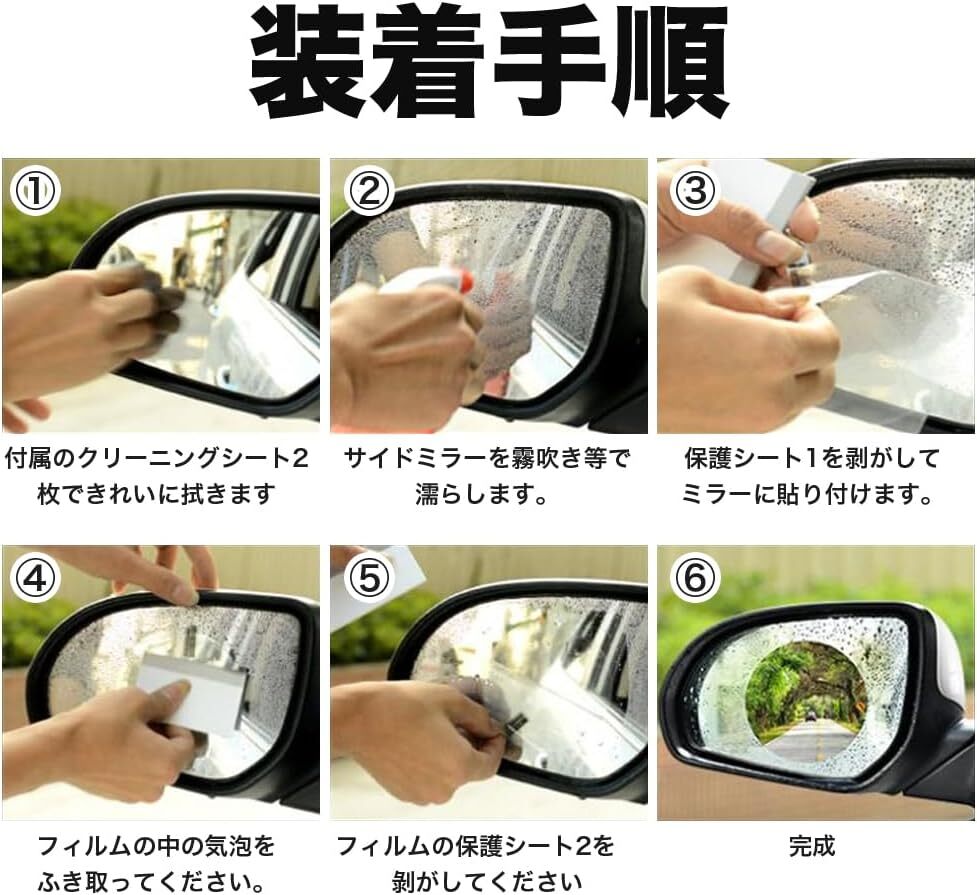 装着手順

①

付属のクリーニングシート2枚できれいに拭きます

②

サイドミラーを霧吹き等で濡らします。

③

保護シート1を剥がしてミラーに貼り付けます。

④

フィルムの中の気泡をふき取ってください。

⑤

フィルムの保護シート2を剥がしてください

⑥

完成