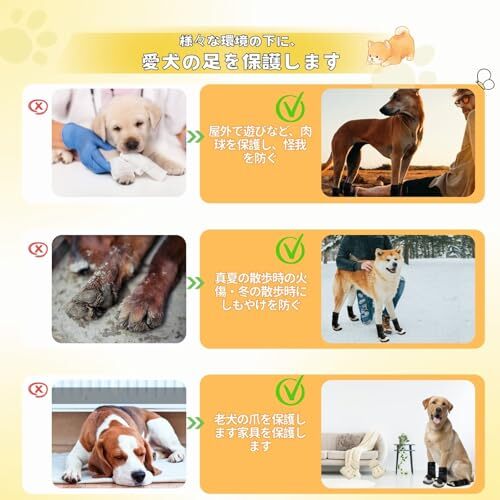 様々な環境の下に、
愛犬の足を保護します

屋外で遊びなど、肉球を保護し、怪我を防ぐ

真夏の散歩時の火傷・冬の散歩時にしもやけを防ぐ

老犬の爪を保護します家具を保護します