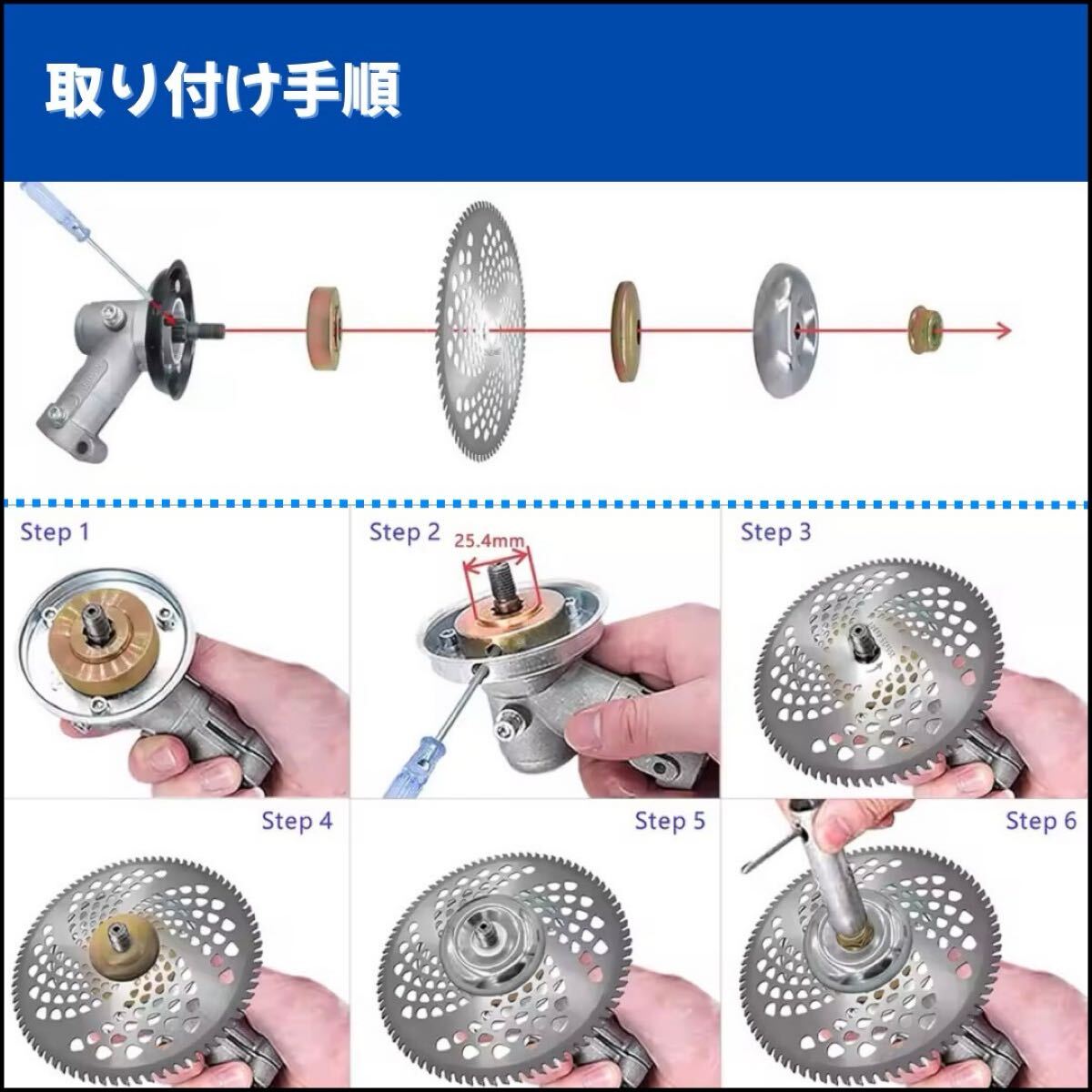 取り付け手順

Step 1

Step 2

25.4mm

Step 3

Step 4

Step 5

Step 6