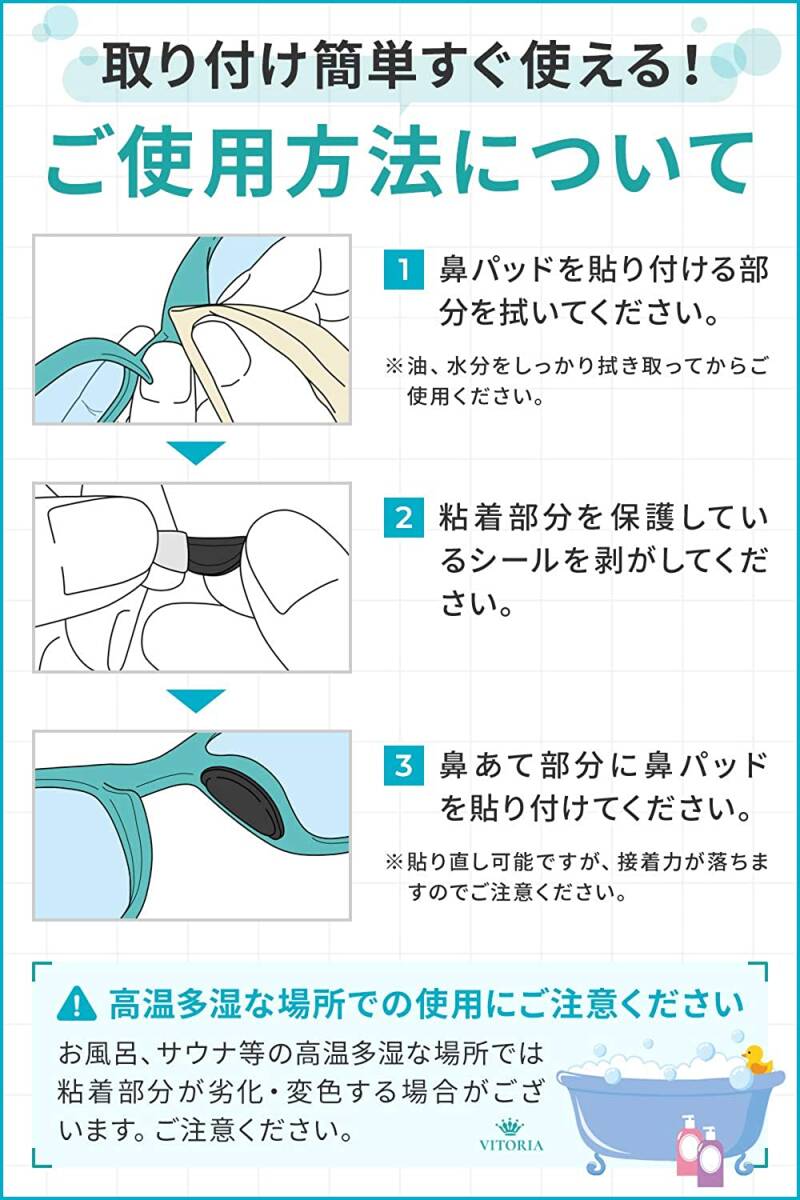 取り付け簡単すぐ使える！

ご使用方法について

1 鼻パッドを貼り付ける部分を拭いてください。

※油、水分をしっかり拭き取ってからご使用ください。

2 粘着部分を保護しているシールを剥がしてください。

3 鼻あて部分に鼻パッドを貼り付けてください。

※貼り直し可能ですが、接着力が落ちますのでご注意ください。

高温多湿な場所での使用にご注意ください

お風呂、サウナ等の高温多湿な場所では粘着部分が劣化・変色する場合がございます。ご注意ください。

VITORIA