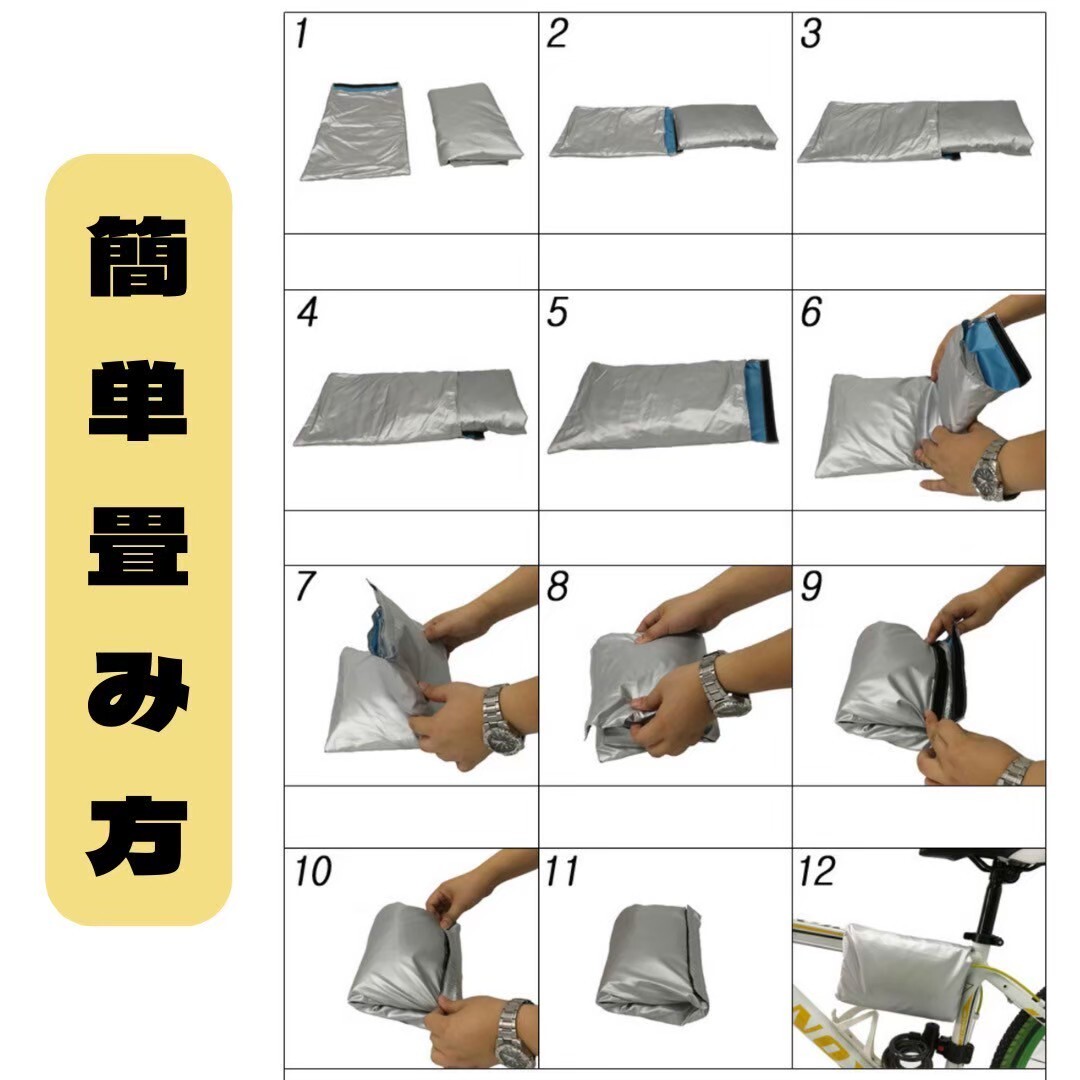 簡単畳み方

1
2
3
4
5
6
7
8
9
10
11
12