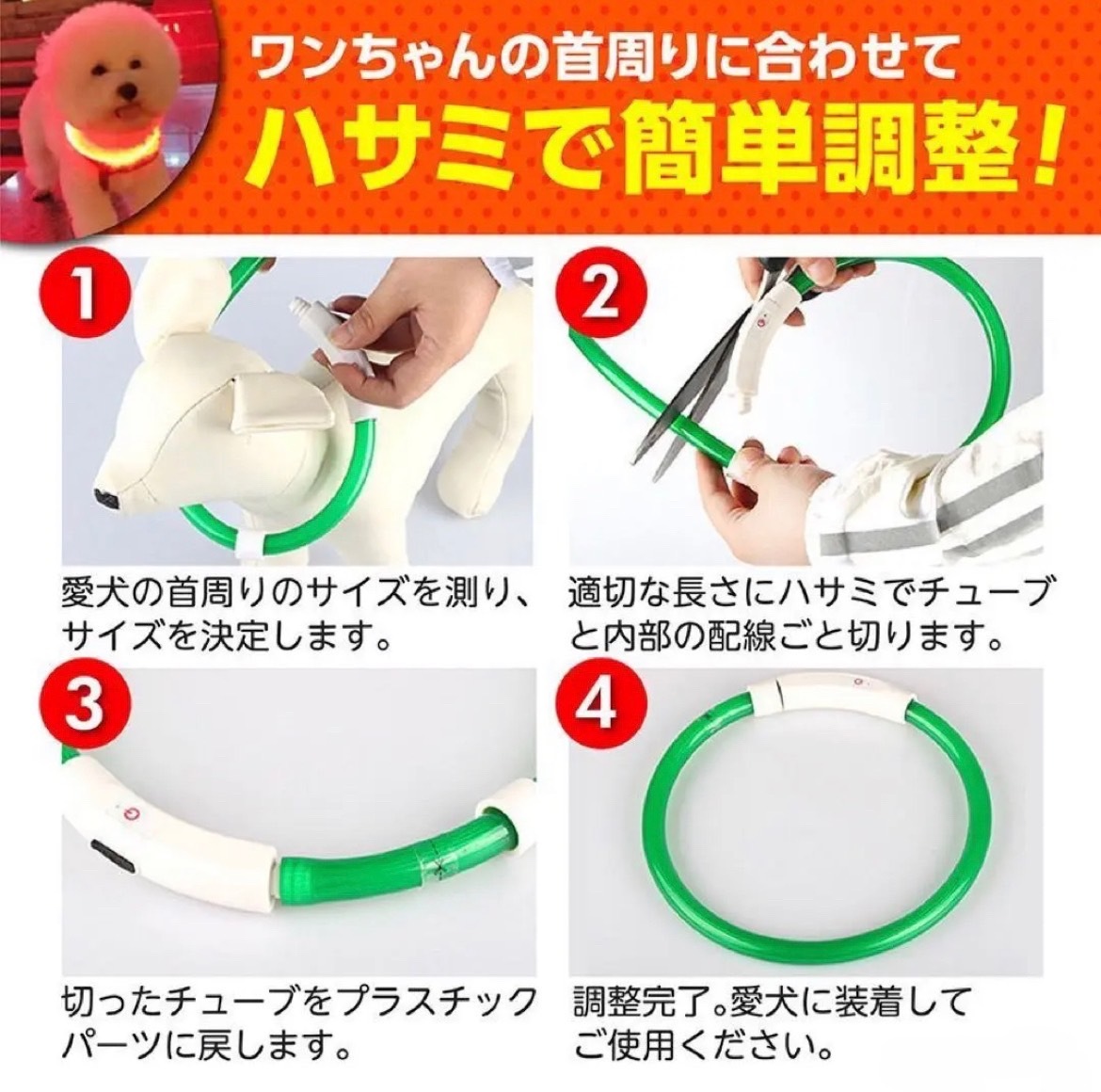 ワンちゃんの首周りに合わせて
ハサミで簡単調整！

1

愛犬の首周りのサイズを測り、サイズを決定します。

2

適切な長さにハサミでチューブと内部の配線ごと切ります。

3

切ったチューブをプラスチックパーツに戻します。

4

調整完了。愛犬に装着してご使用ください。