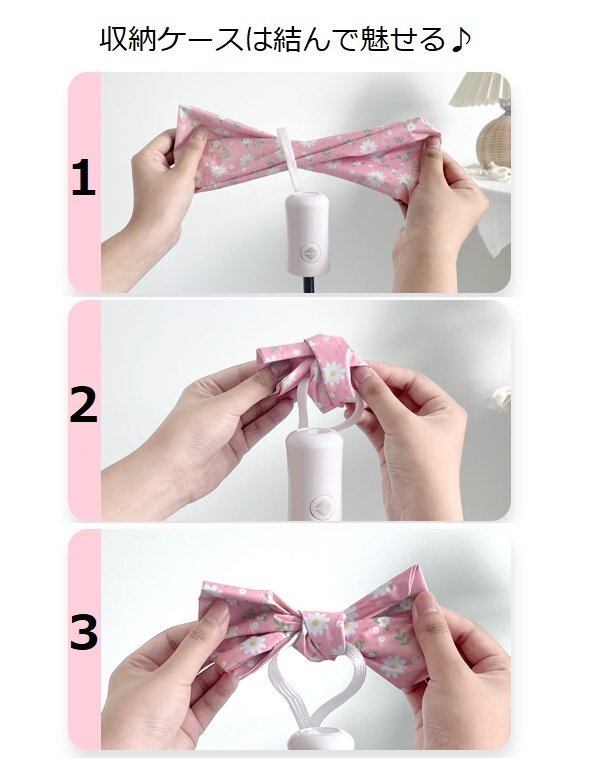 収納ケースは結んで魅せる♪

1

2

3