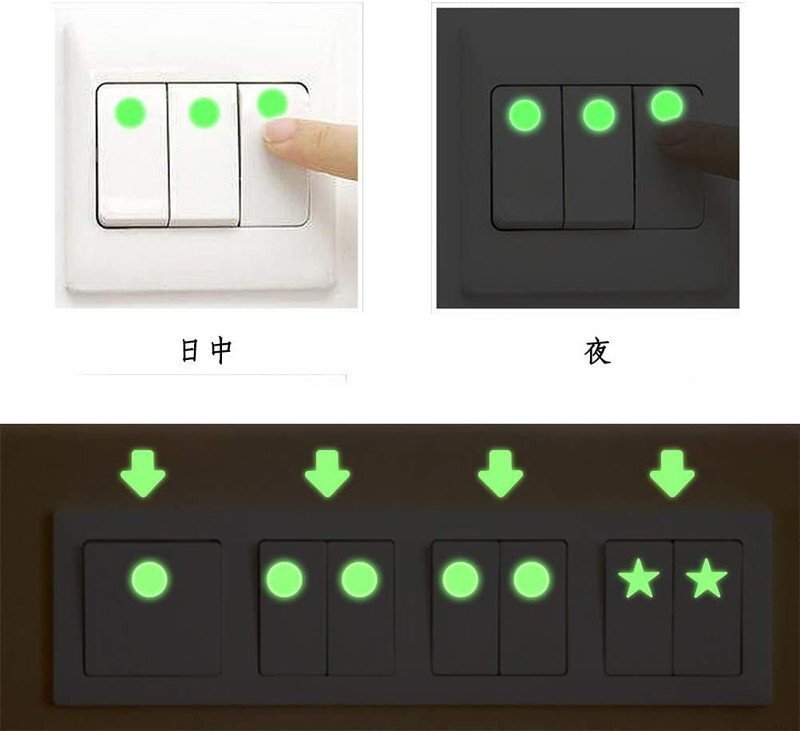 日中

夜