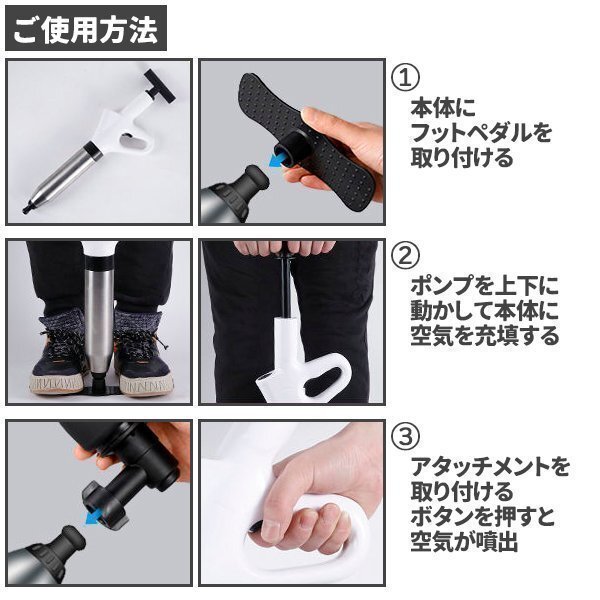 ご使用方法

①
本体に
フットペダルを
取り付ける

②
ポンプを上下に
動かして本体に
空気を充填する

③
アタッチメントを
取り付ける
ボタンを押すと
空気が噴出