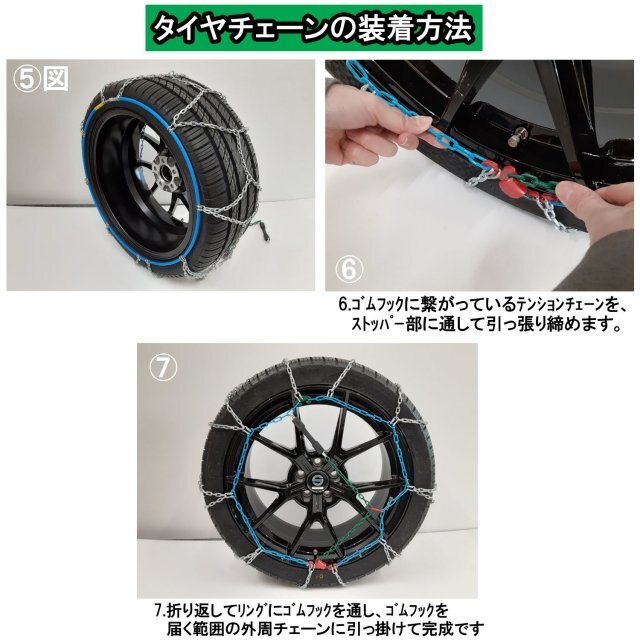 タイヤチェーンの装着方法

⑤図

⑥

6.ゴムフックに繋がっているテンションチェーンを、ストッパー部に通して引っ張り締めます。

⑦

7.折り返してリングにゴムフックを通し、ゴムフックを届く範囲の外周チェーンに引っ掛けて完成です