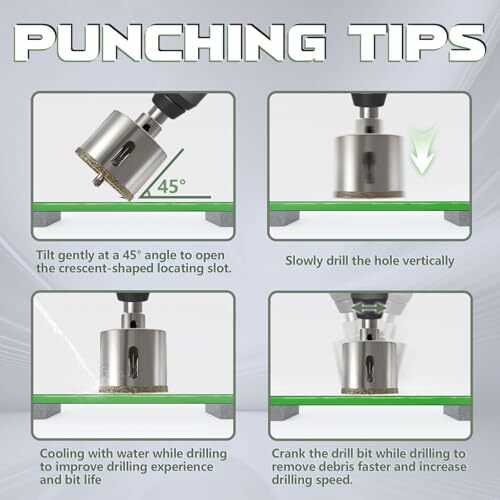 PUNCHING TIPS

45°

Tilt gently at a 45° angle to open the crescent-shaped locating slot.

Slowly drill the hole vertically

Cooling with water while drilling to improve drilling experience and bit life

Crank the drill bit while drilling to remove debris faster and increase drilling speed.