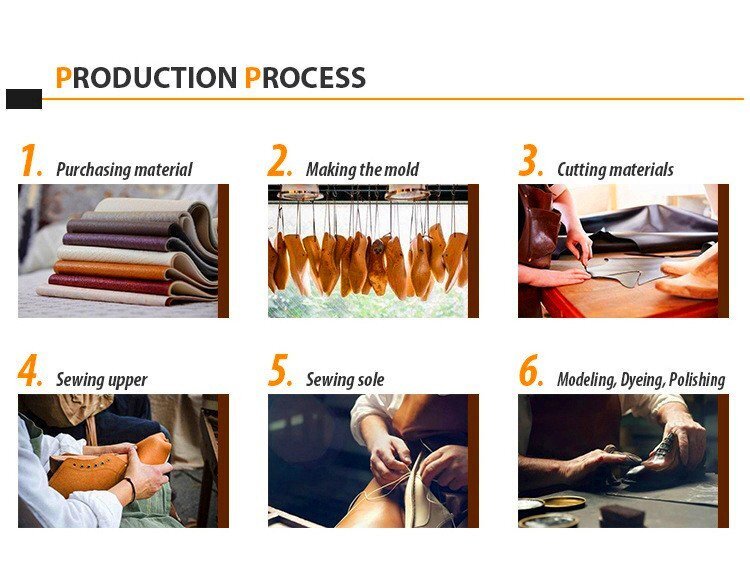 PRODUCTION PROCESS

1. Purchasing material

2. Making the mold

3. Cutting materials

4. Sewing upper

5. Sewing sole

6. Modeling, Dyeing, Polishing