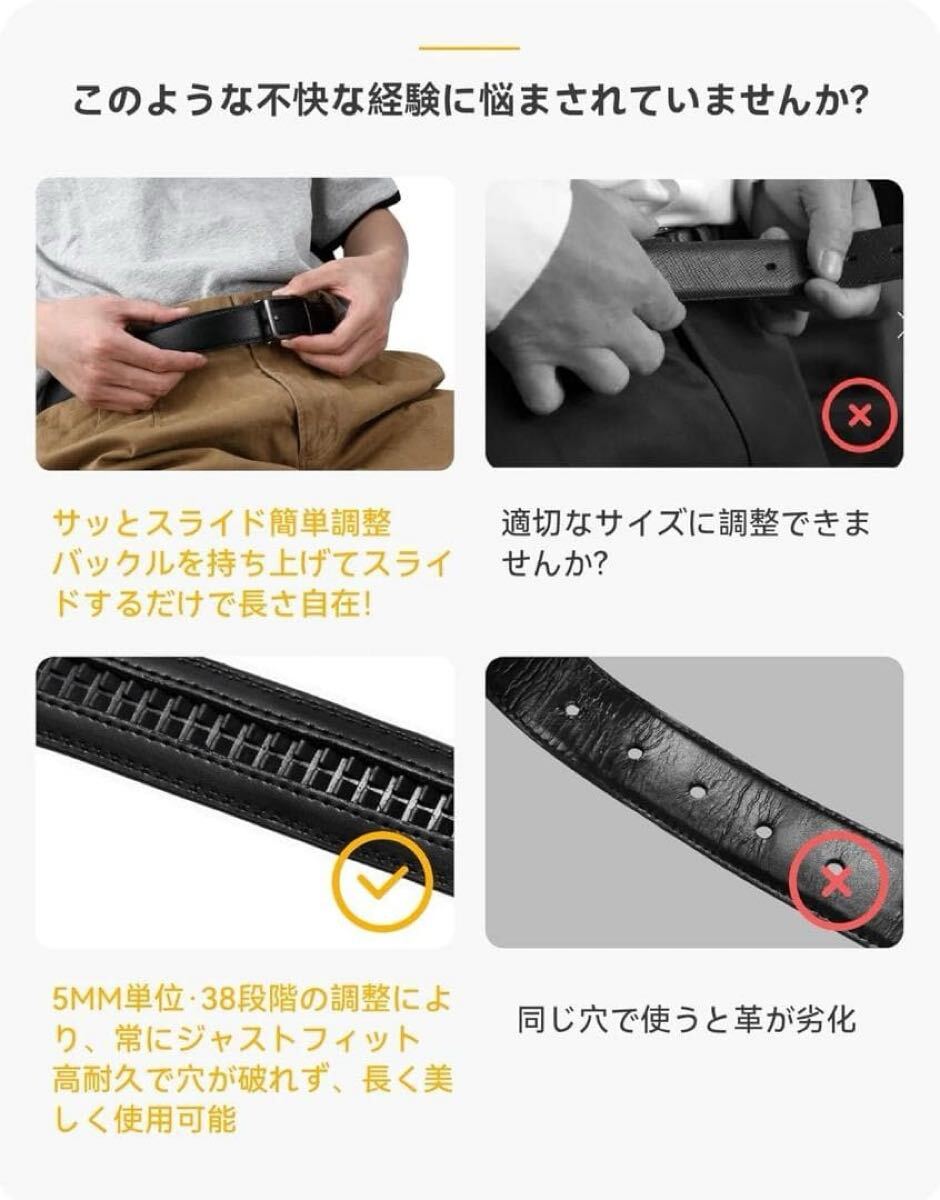 このような不快な経験に悩まされていませんか?

サッとスライド簡単調整
バックルを持ち上げてスライドするだけで長さ自在!

適切なサイズに調整できませんか?

5MM単位·38段階の調整により、常にジャストフィット
高耐久で穴が破れず、長く美しく使用可能

同じ穴で使うと革が劣化