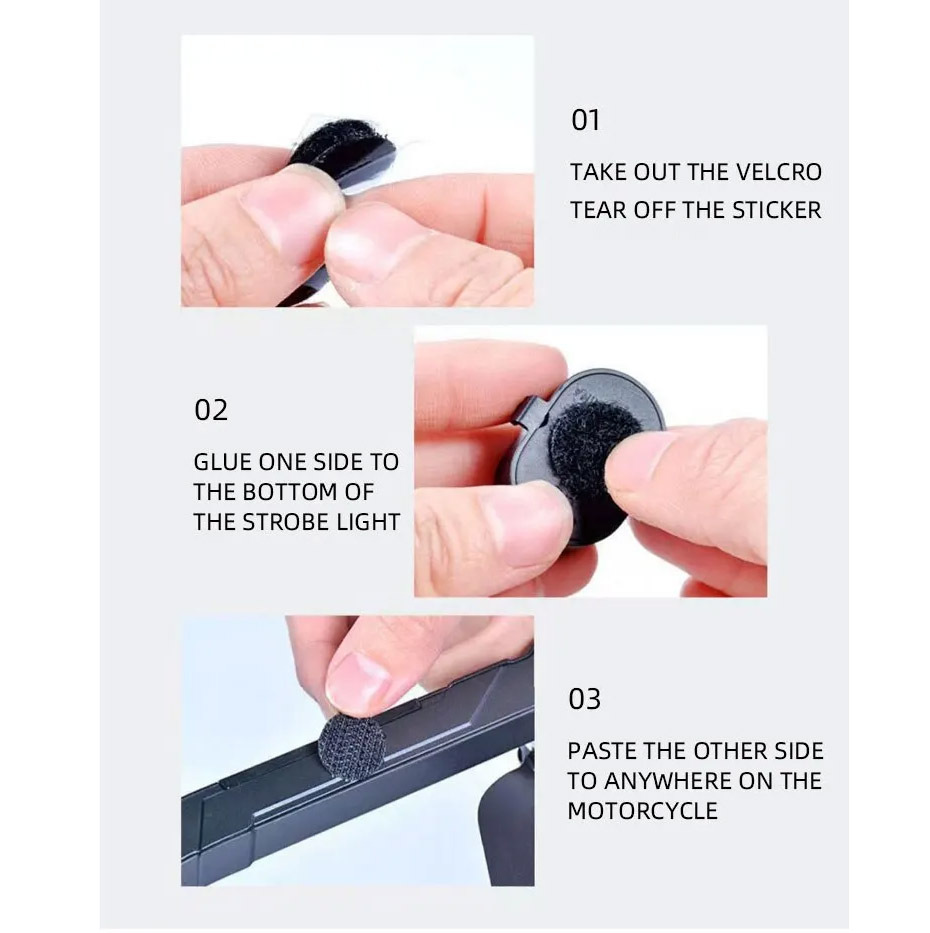 01

TAKE OUT THE VELCRO
TEAR OFF THE STICKER

02

GLUE ONE SIDE TO THE BOTTOM OF THE STROBE LIGHT

03

PASTE THE OTHER SIDE TO ANYWHERE ON THE MOTORCYCLE