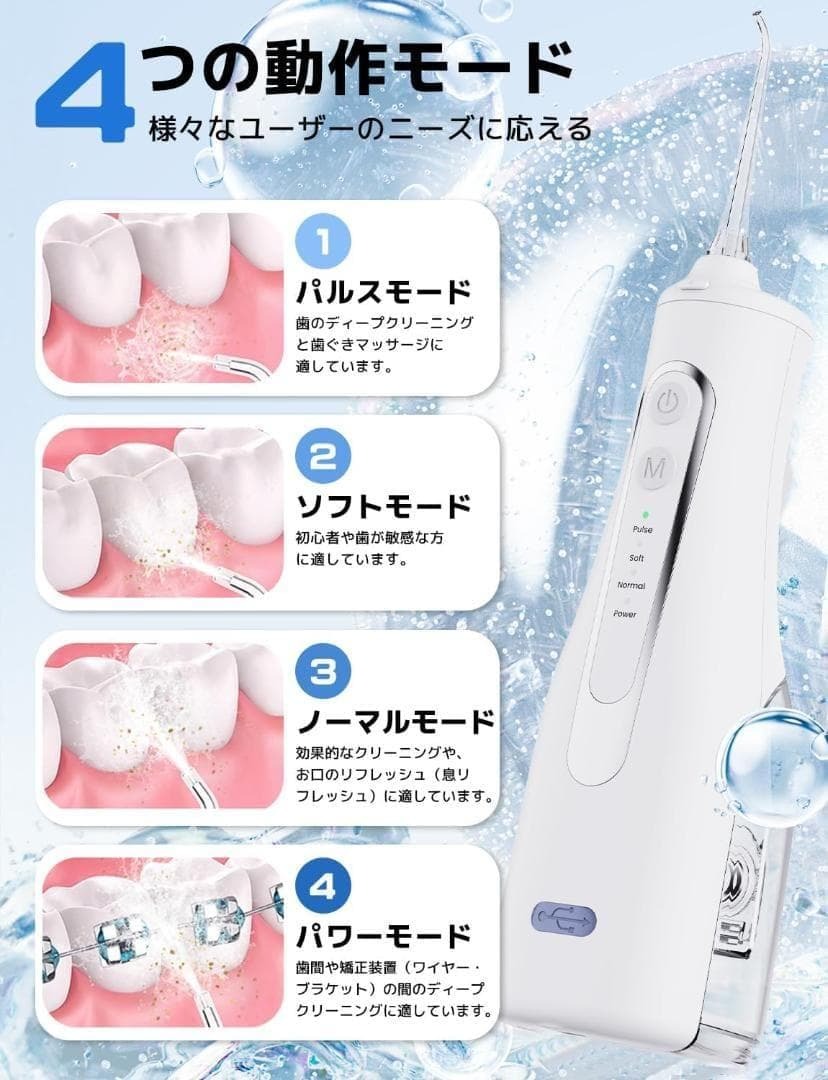 4つの動作モード
様々なユーザーのニーズに応える

1
パルスモード
歯のディープクリーニングと歯ぐきマッサージに適しています。

2
ソフトモード
初心者や歯が敏感な方に適しています。

3
ノーマルモード
効果的なクリーニングや、お口のリフレッシュ（息リフレッシュ）に適しています。

4
パワーモード
歯間や矯正装置（ワイヤー・ブラケット）の間のディープクリーニングに適しています。

M
Pulse
Soft
Normal
Power