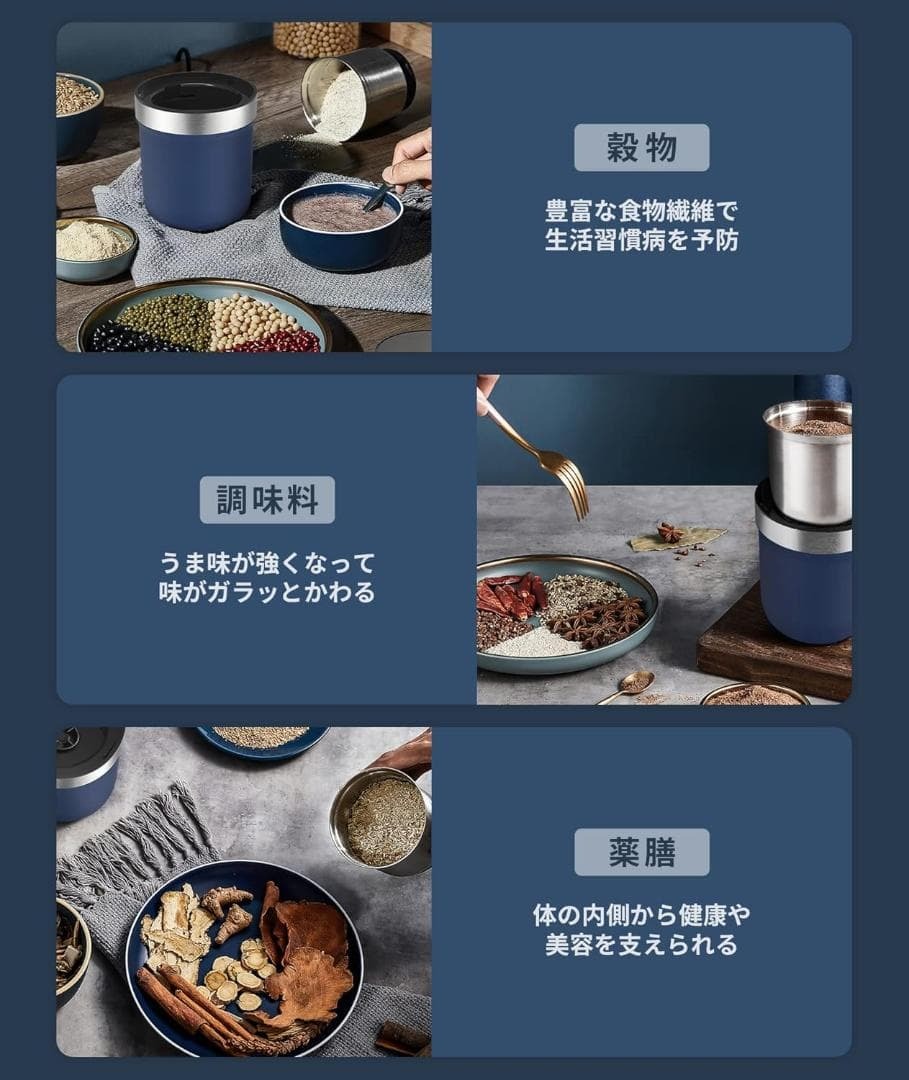 穀物

豊富な食物繊維で
生活習慣病を予防

調味料

うま味が強くなって
味がガラッとかわる

薬膳

体の内側から健康や
美容を支えられる