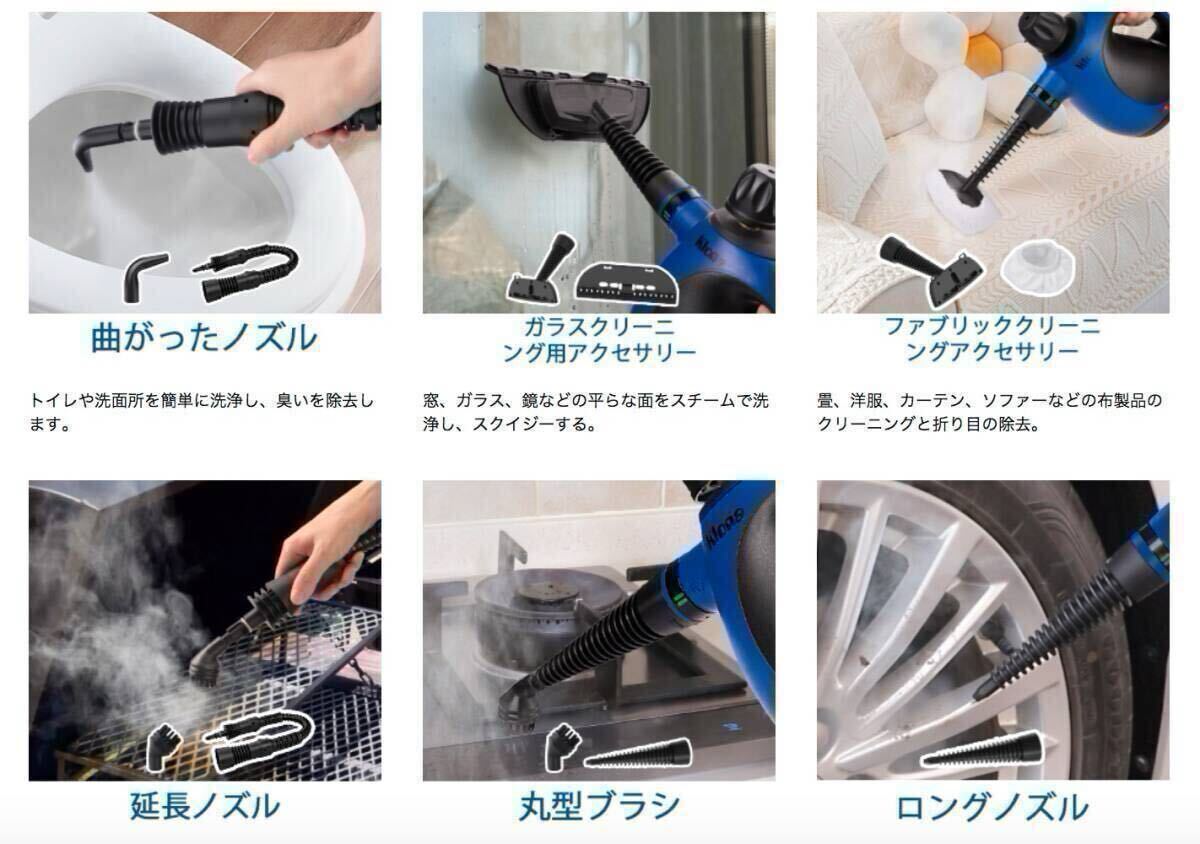 曲がったノズル

トイレや洗面所を簡単に洗浄し、臭いを除去します。

ガラスクリーニング用アクセサリー

窓、ガラス、鏡などの平らな面をスチームで洗浄し、スクイジーする。

ファブリッククリーニングアクセサリー

畳、洋服、カーテン、ソファーなどの布製品のクリーニングと折り目の除去。

延長ノズル

丸型ブラシ

ロングノズル