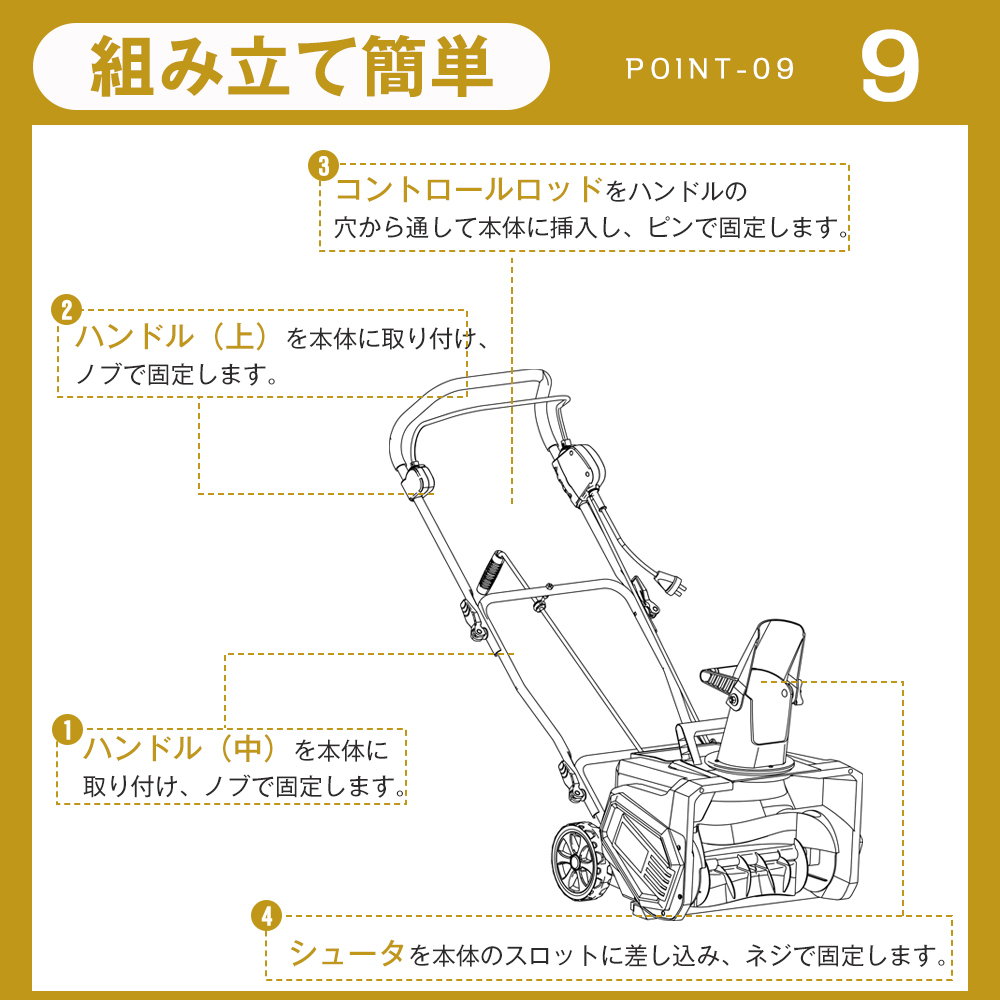 組み立て簡単

POINT-09

9

3
コントロールロッドをハンドルの穴から通して本体に挿入し、ピンで固定します。

2
ハンドル（上）を本体に取り付け、ノブで固定します。

1
ハンドル（中）を本体に取り付け、ノブで固定します。

4
シュータを本体のスロットに差し込み、ネジで固定します。