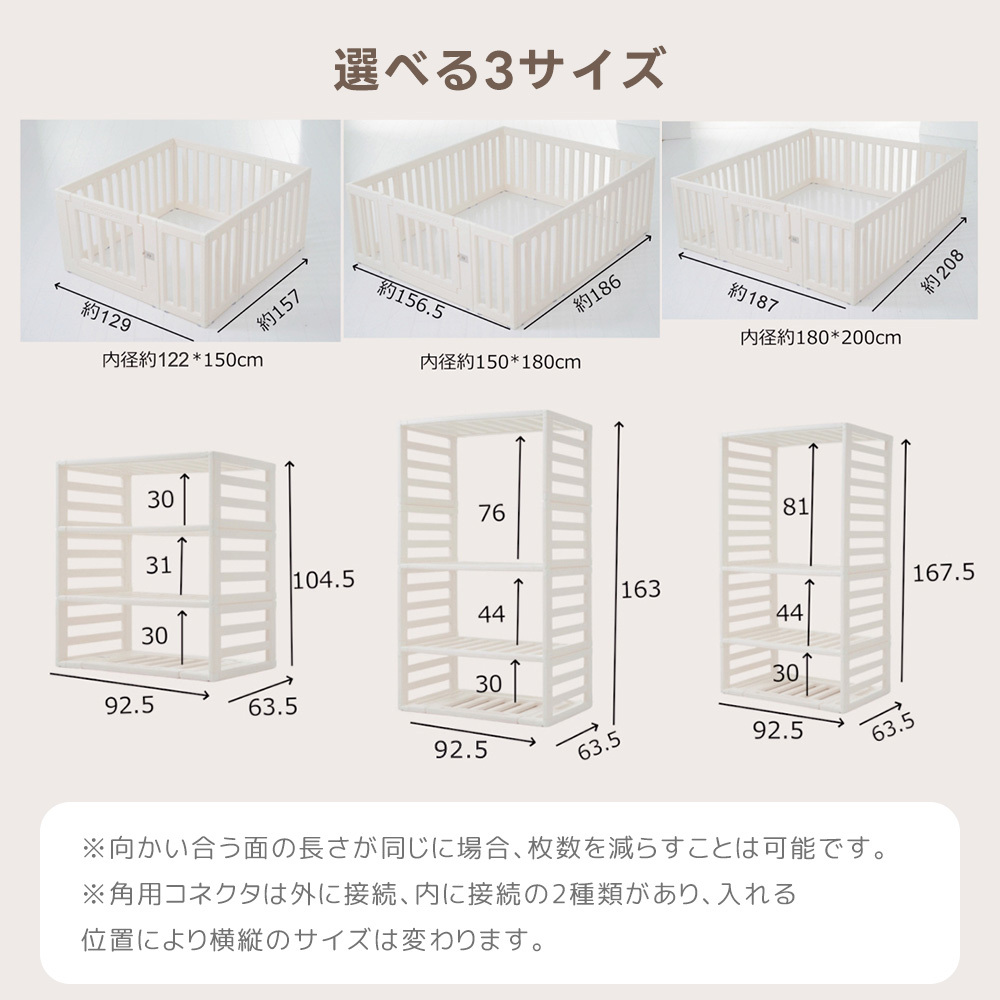 選べる3サイズ

約129
約157
内径約122*150cm

約156.5
約186
内径約150*180cm

約187
約208
内径約180*200cm

30
31
30
104.5
92.5
63.5

76
44
30
163
92.5
63.5

81
44
30
167.5
92.5
63.5

※向かい合う面の長さが同じに場合、枚数を減らすことは可能です。
※角用コネクタは外に接続、内に接続の2種類があり、入れる位置により横縦のサイズは変わります。