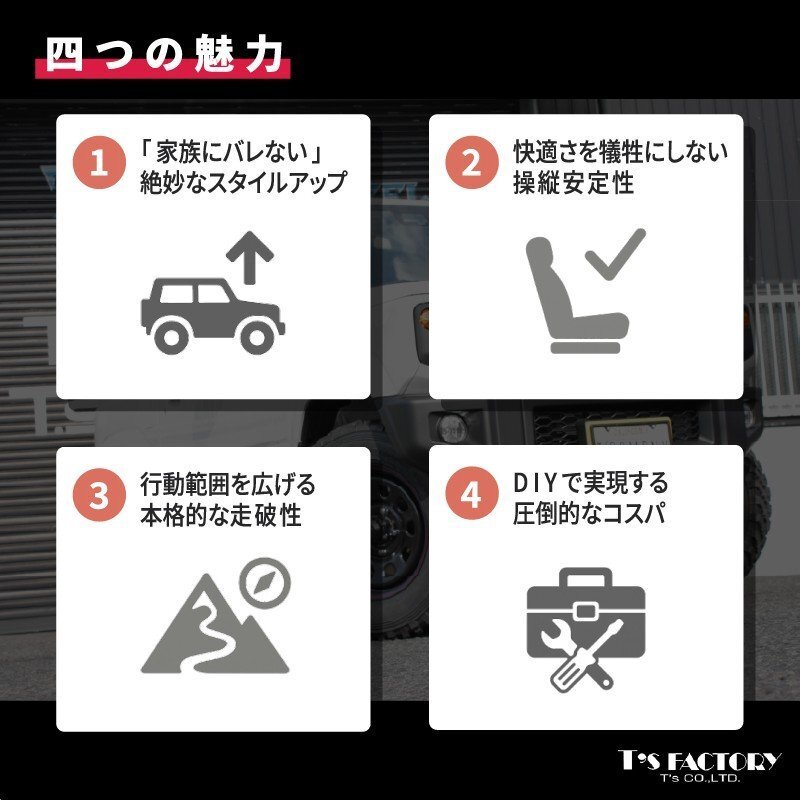 四つの魅力

1 「家族にバレない」絶妙なスタイルアップ

2 快適さを犠牲にしない操縦安定性

3 行動範囲を広げる本格的な走破性

4 DIYで実現する圧倒的なコスパ

T's FACTORY
T's CO.,LTD.