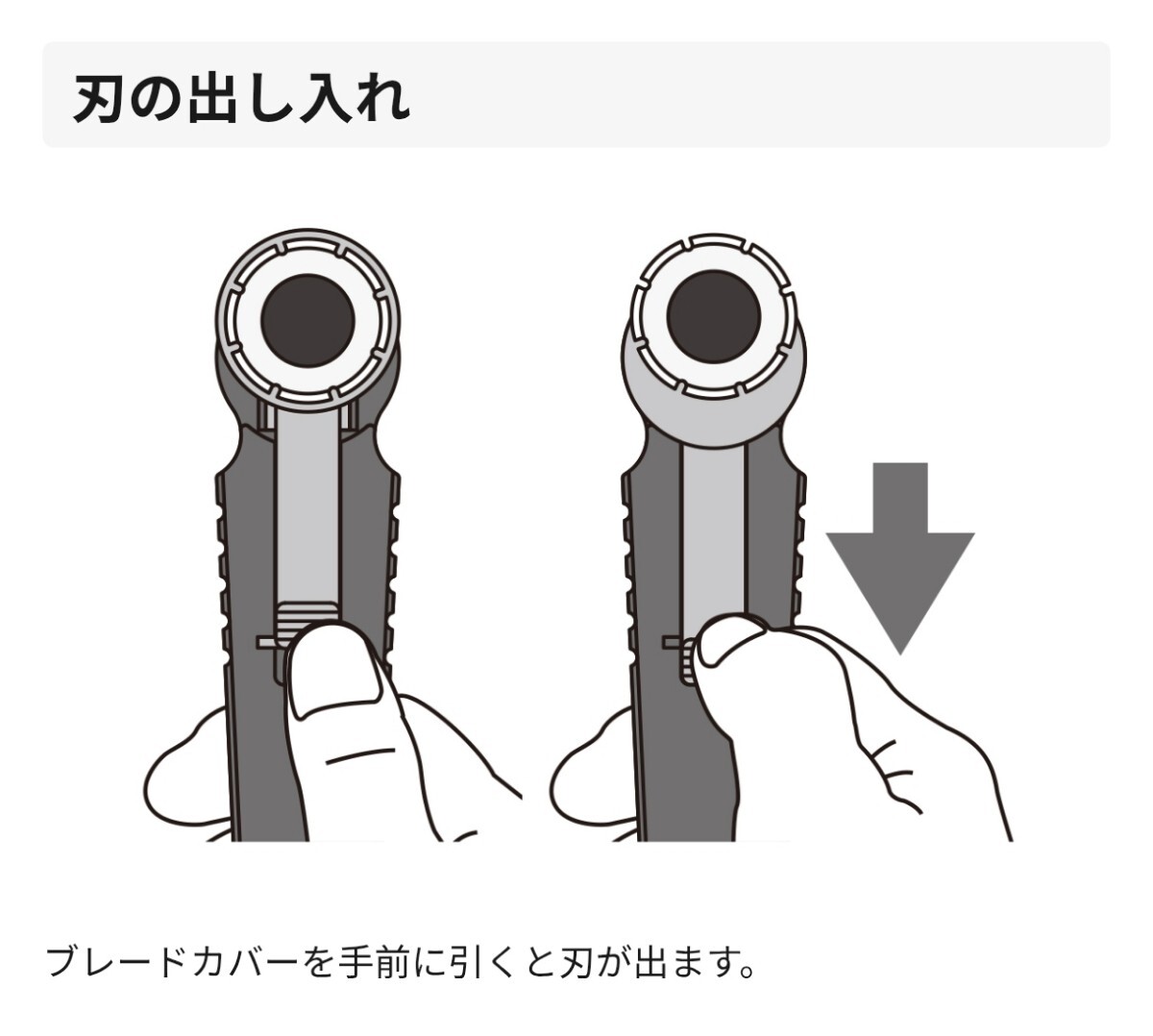 刃の出し入れ

ブレードカバーを手前に引くと刃が出ます。