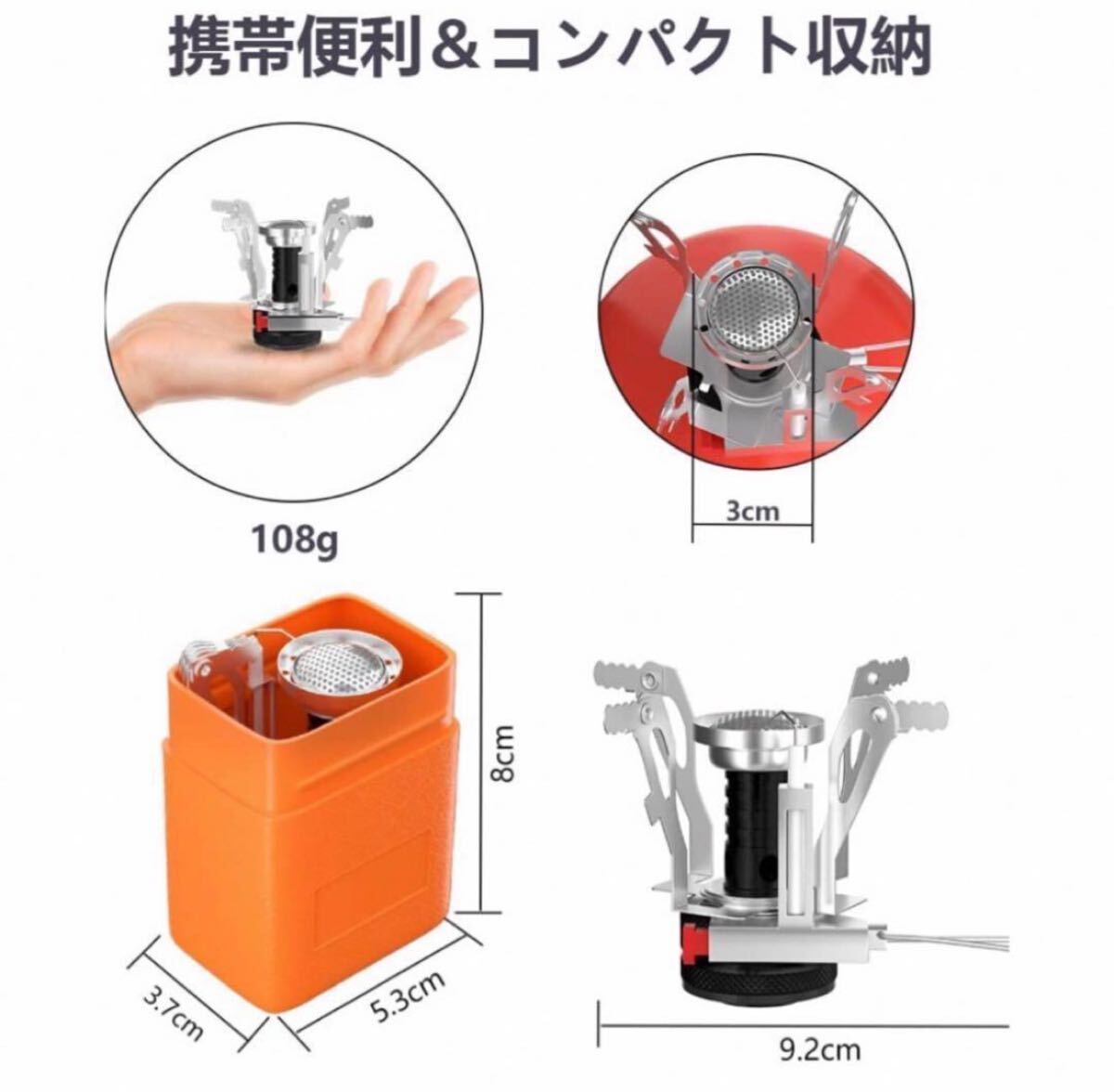 携帯便利＆コンパクト収納

108g

3cm

8cm

3.7cm

5.3cm

9.2cm