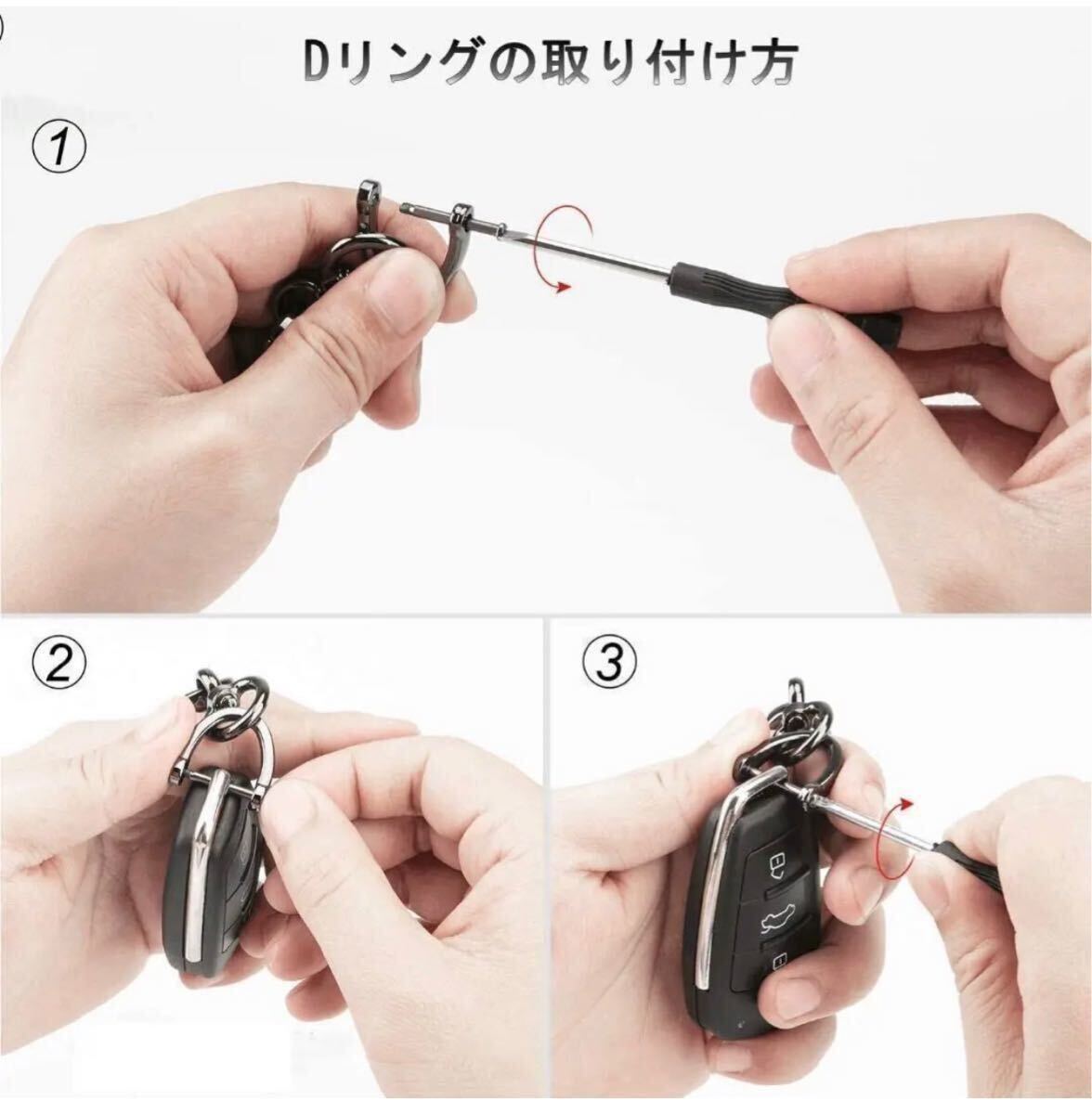 Dリングの取り付け方

①

②

③