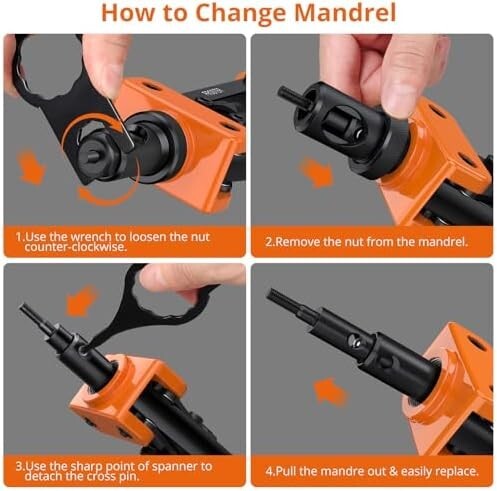 How to Change Mandrel

1.Use the wrench to loosen the nut counter-clockwise.

2.Remove the nut from the mandrel.

3.Use the sharp point of spanner to detach the cross pin.

4.Pull the mandre out & easily replace.