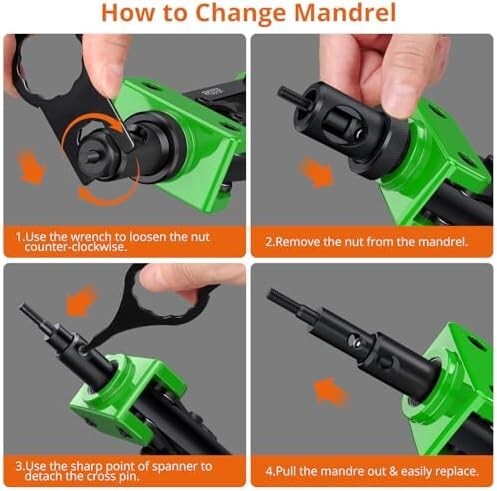 How to Change Mandrel

1.Use the wrench to loosen the nut counter-clockwise.

2.Remove the nut from the mandrel.

3.Use the sharp point of spanner to detach the cross pin.

4.Pull the mandre out & easily replace.