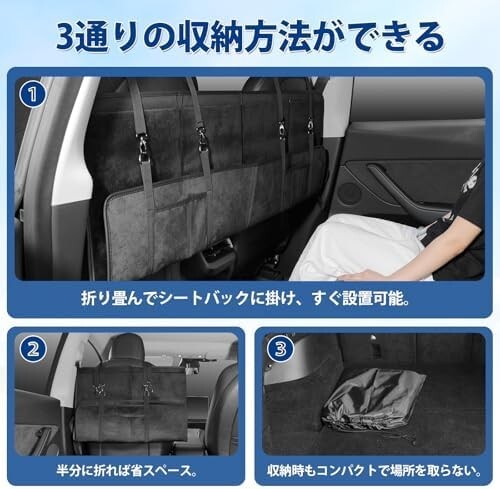 3通りの収納方法ができる

1

折り畳んでシートバックに掛け、すぐ設置可能。

2

半分に折れば省スペース。

3

収納時もコンパクトで場所を取らない。