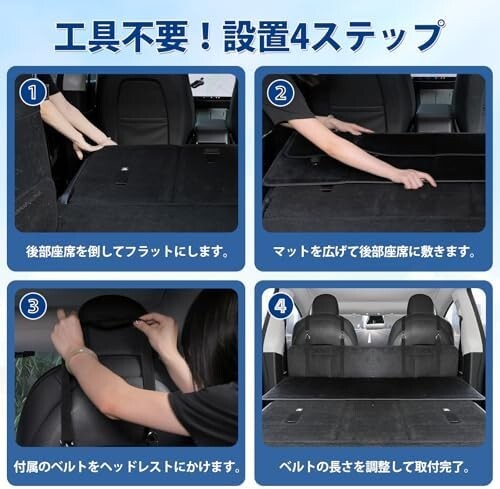 工具不要！設置4ステップ

1

後部座席を倒してフラットにします。

2

マットを広げて後部座席に敷きます。

3

付属のベルトをヘッドレストにかけます。

4

ベルトの長さを調整して取付完了。