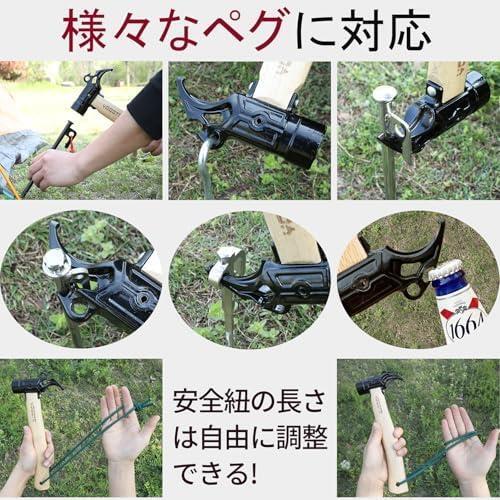 様々なペグに対応

1664

安全紐の長さは自由に調整できる!