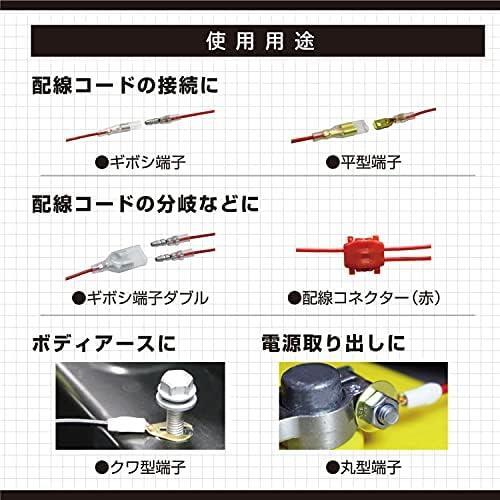 使用用途

配線コードの接続に

●ギボシ端子

●平型端子

配線コードの分岐などに

●ギボシ端子ダブル

●配線コネクター（赤）

ボディアースに

●クワ型端子

電源取り出しに

●丸型端子