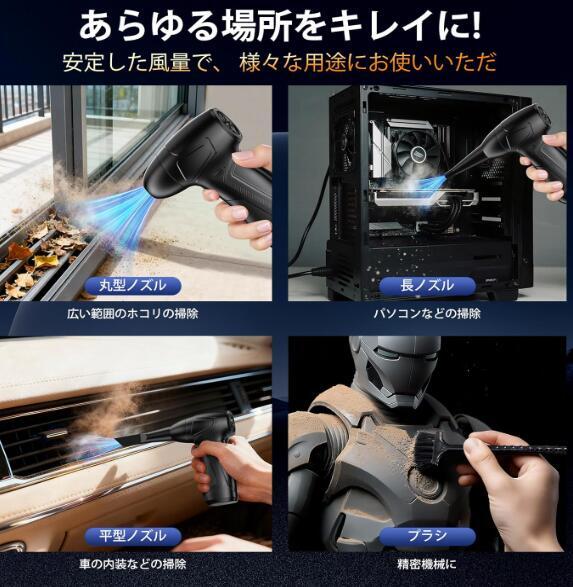 あらゆる場所をキレイに!
安定した風量で、 様々な用途にお使いいただ

丸型ノズル
広い範囲のホコリの掃除

長ノズル
パソコンなどの掃除

平型ノズル
車の内装などの掃除

ブラシ
精密機械に