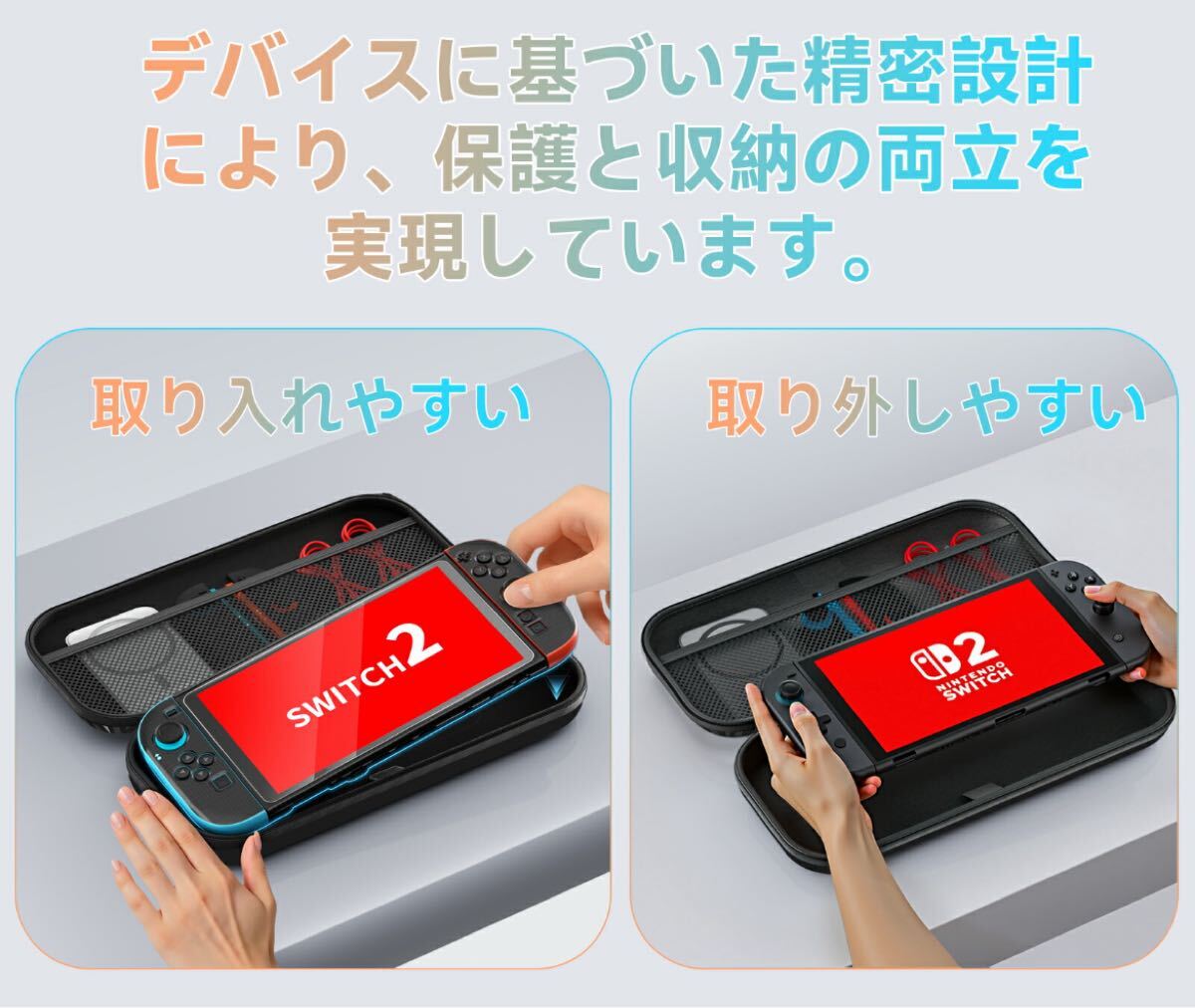 デバイスに基づいた精密設計により、保護と収納の両立を実現しています。

取り入れやすい

SWITCH 2

取り外しやすい

2
NINTENDO
SWITCH