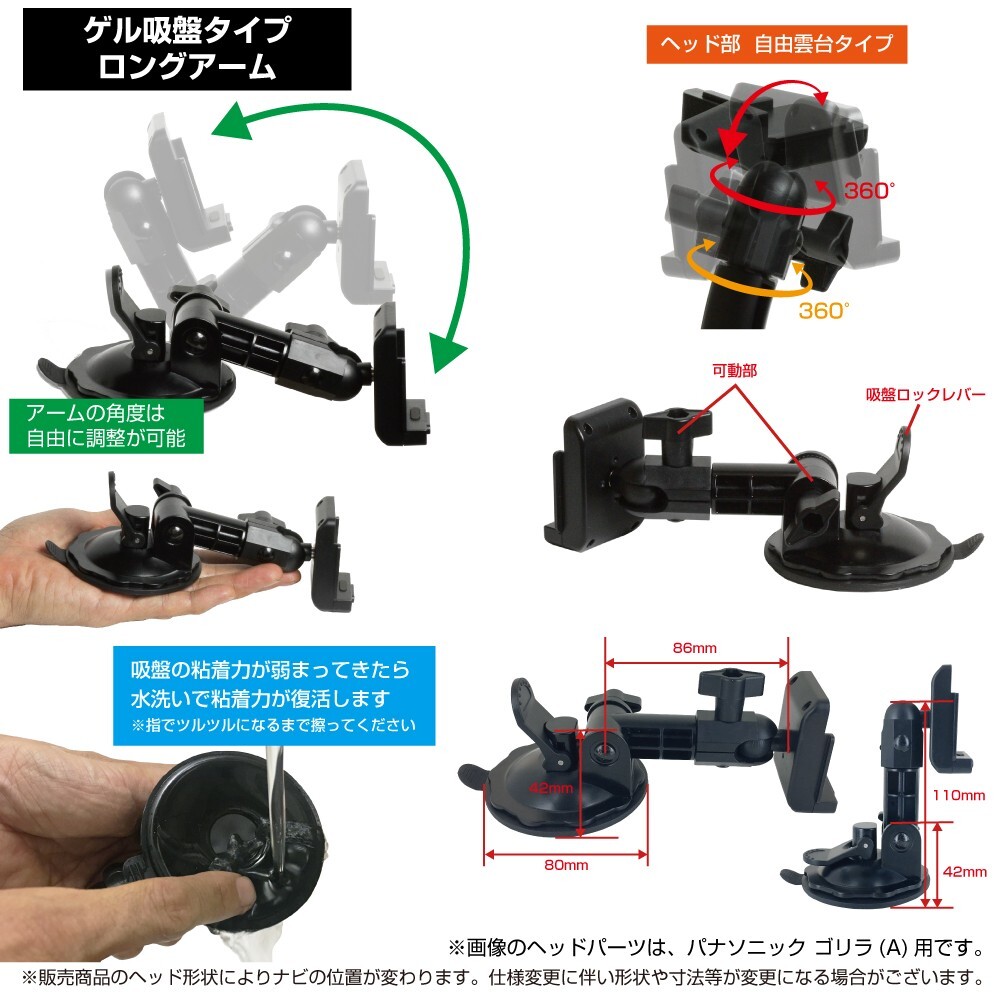 ゲル吸盤タイプ
ロングアーム

ヘッド部 自由雲台タイプ

360°

360°

アームの角度は
自由に調整が可能

可動部

吸盤ロックレバー

吸盤の粘着力が弱まってきたら
水洗いで粘着力が復活します
※指でツルツルになるまで擦ってください

86mm

42mm

80mm

110mm

42mm

※画像のヘッドパーツは、パナソニック ゴリラ (A) 用です。
※販売商品のヘッド形状によりナビの位置が変わります。仕様変更に伴い形状や寸法等が変更になる場合がございます。