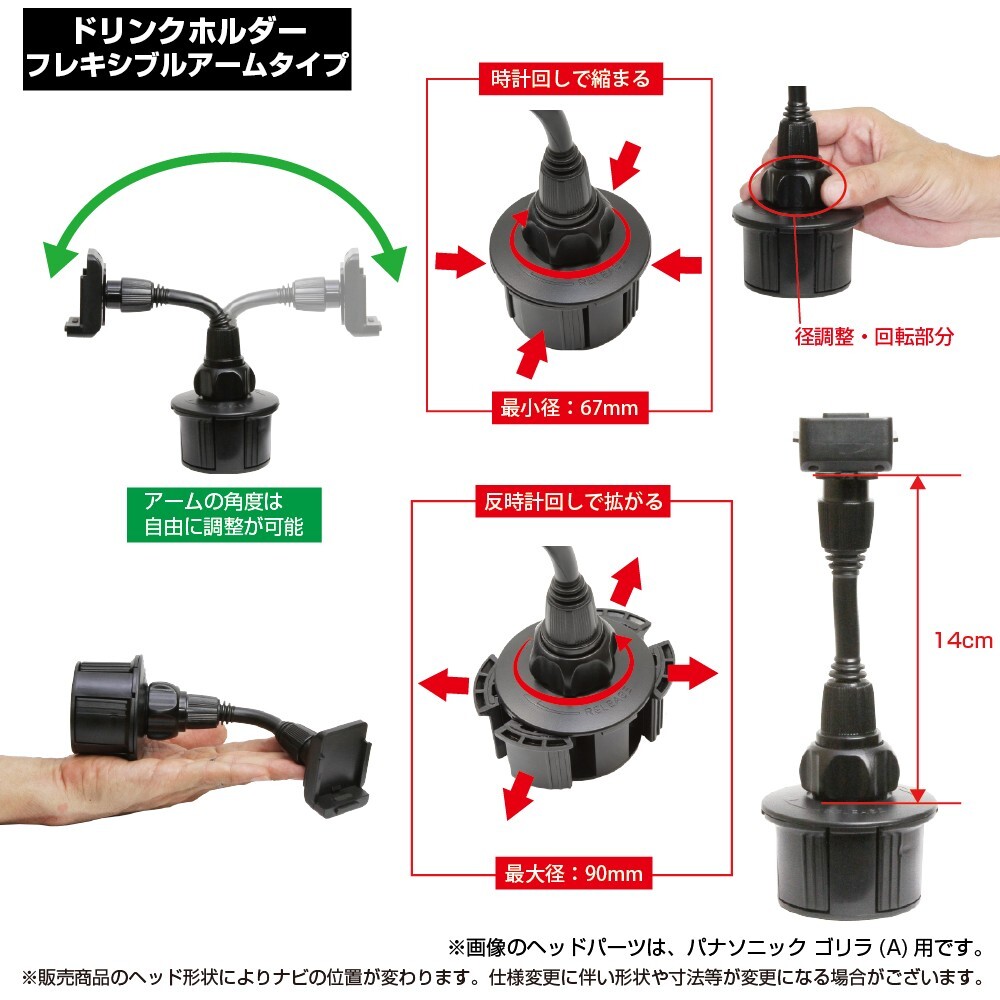 ドリンクホルダー
フレキシブルアームタイプ

時計回しで縮まる

最小径：67mm

径調整・回転部分

アームの角度は
自由に調整が可能

反時計回しで拡がる

最大径：90mm

14cm

※画像のヘッドパーツは、パナソニック ゴリラ (A) 用です。
※販売商品のヘッド形状によりナビの位置が変わります。仕様変更に伴い形状や寸法等が変更になる場合がございます。