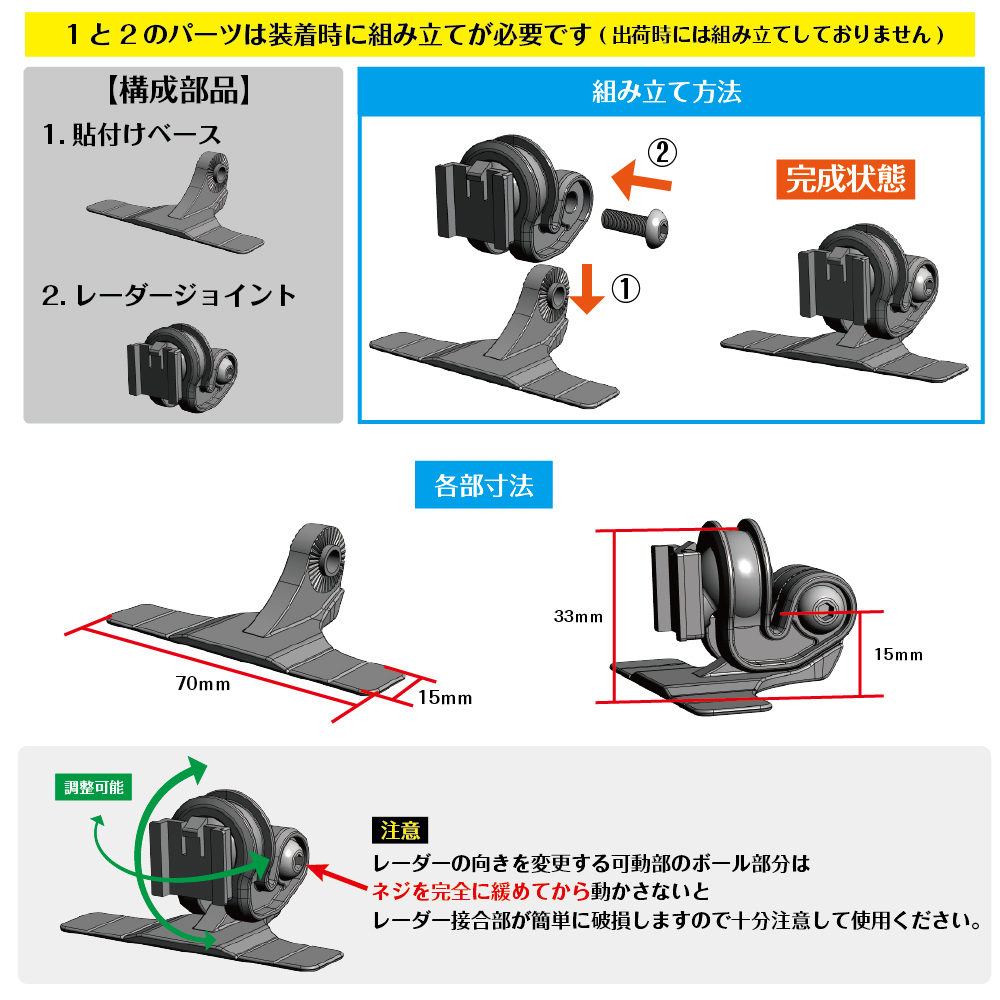 １と２のパーツは装着時に組み立てが必要です（出荷時には組み立てしておりません）

【構成部品】

1. 貼付けベース

2. レーダージョイント

組み立て方法

②

①

完成状態

各部寸法

70mm

15mm

33mm

15mm

調整可能

注意

レーダーの向きを変更する可動部のボール部分は
ネジを完全に緩めてから動かさないと
レーダー接合部が簡単に破損しますので十分注意して使用ください。