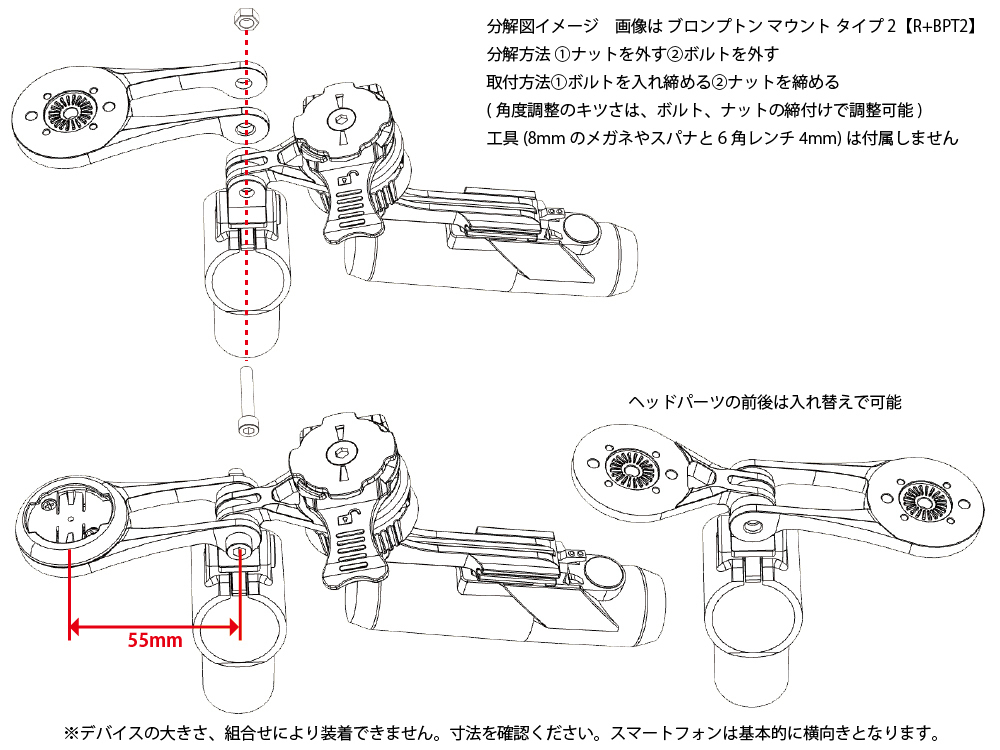 分解図イメージ　画像は ブロンプトン マウント タイプ 2【R+BPT2】
分解方法 ①ナットを外す②ボルトを外す
取付方法①ボルトを入れ締める②ナットを締める
( 角度調整のキツさは、ボルト、ナットの締付けで調整可能 )
工具 (8mm のメガネやスパナと 6 角レンチ 4mm) は付属しません

ヘッドパーツの前後は入れ替えで可能

55mm

※デバイスの大きさ、組合せにより装着できません。寸法を確認ください。スマートフォンは基本的に横向きとなります。