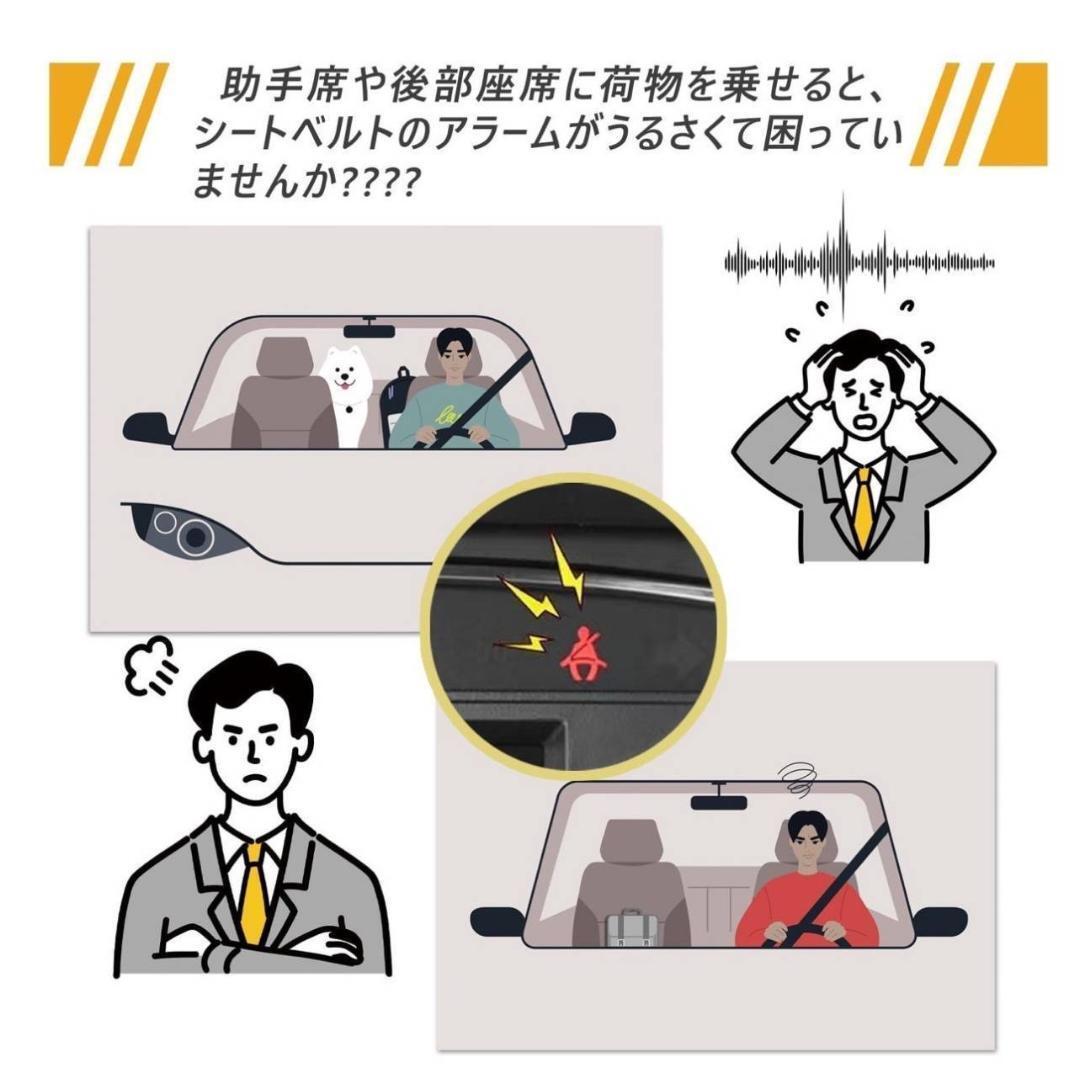 助手席や後部座席に荷物を乗せると、シートベルトのアラームがうるさくて困っていませんか????