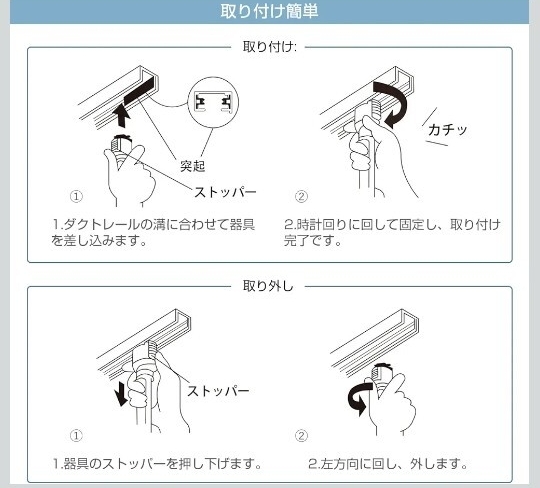 取り付け簡単

取り付け:

突起

ストッパー

①

1.ダクトレールの溝に合わせて器具を差し込みます。

カチッ

②

2.時計回りに回して固定し、取り付け完了です。

取り外し

ストッパー

①

1.器具のストッパーを押し下げます。

②

2.左方向に回し、外します。