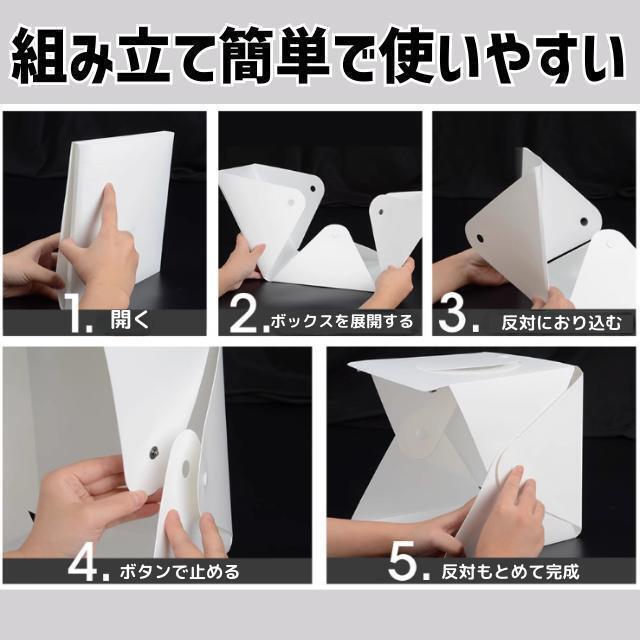 組み立て簡単で使いやすい

1. 開く

2. ボックスを展開する

3. 反対におり込む

4. ボタンで止める

5. 反対もとめて完成