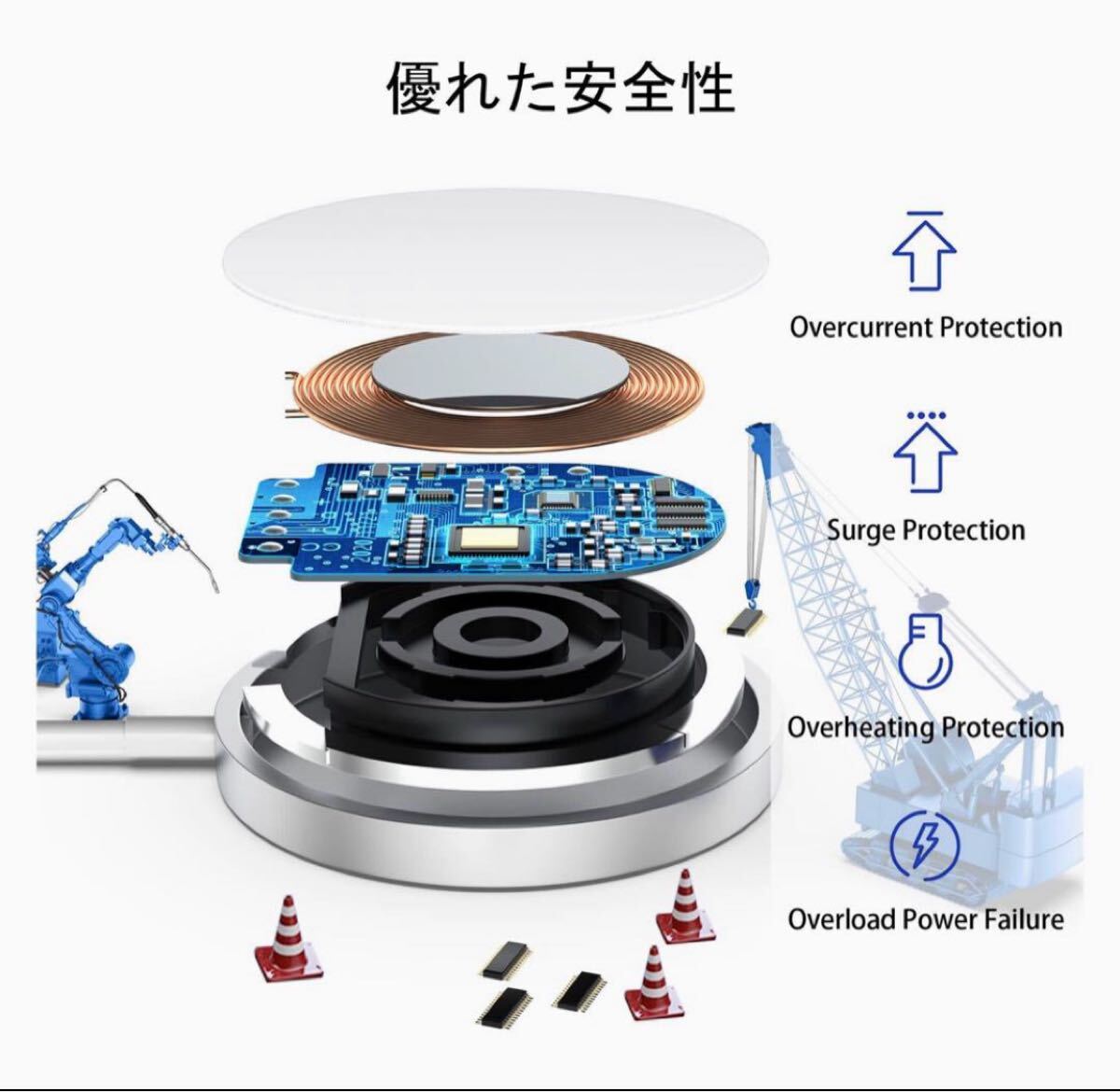 優れた安全性

Overcurrent Protection

Surge Protection

Overheating Protection

Overload Power Failure