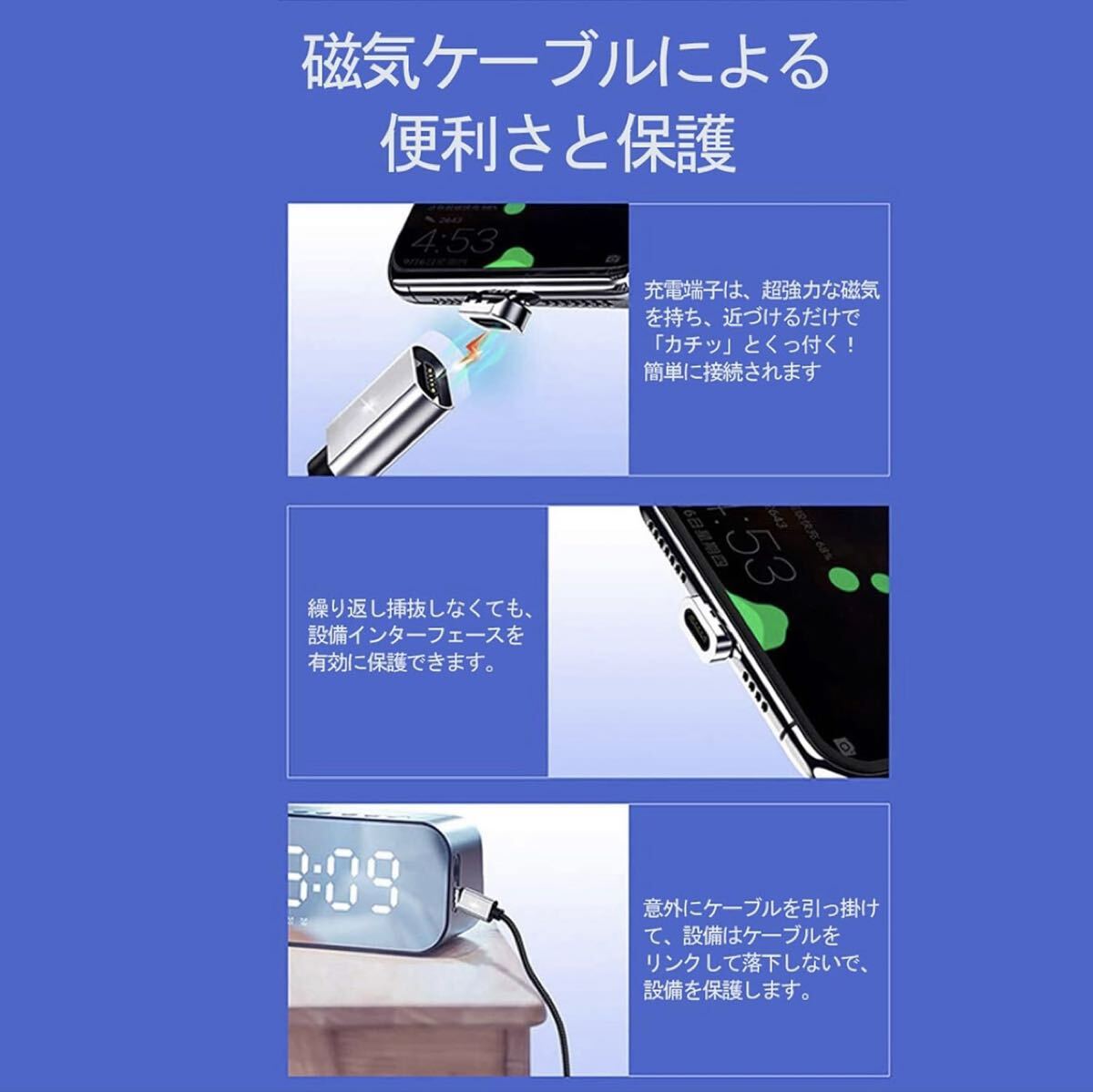 磁気ケーブルによる
便利さと保護

4:53

充電端子は、超強力な磁気を持ち、近づけるだけで「カチッ」とくっ付く！簡単に接続されます

繰り返し挿抜しなくても、設備インターフェースを有効に保護できます。

53

8:09

意外にケーブルを引っ掛けて、設備はケーブルをリンクして落下しないで、設備を保護します。