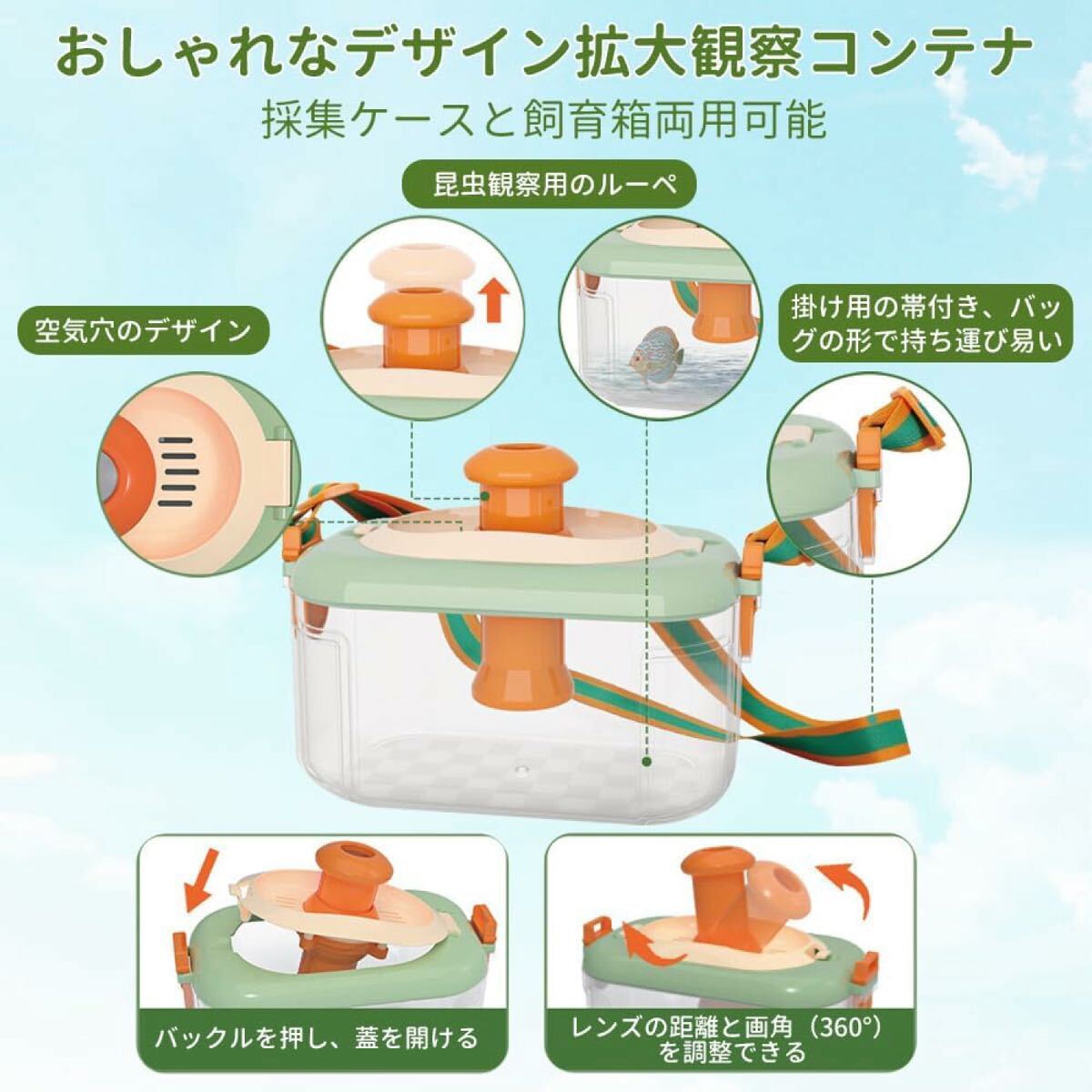 おしゃれなデザイン拡大観察コンテナ
採集ケースと飼育箱両用可能

昆虫観察用のルーペ

空気穴のデザイン

掛け用の帯付き、バッグの形で持ち運び易い

バックルを押し、蓋を開ける

レンズの距離と画角（360°）を調整できる