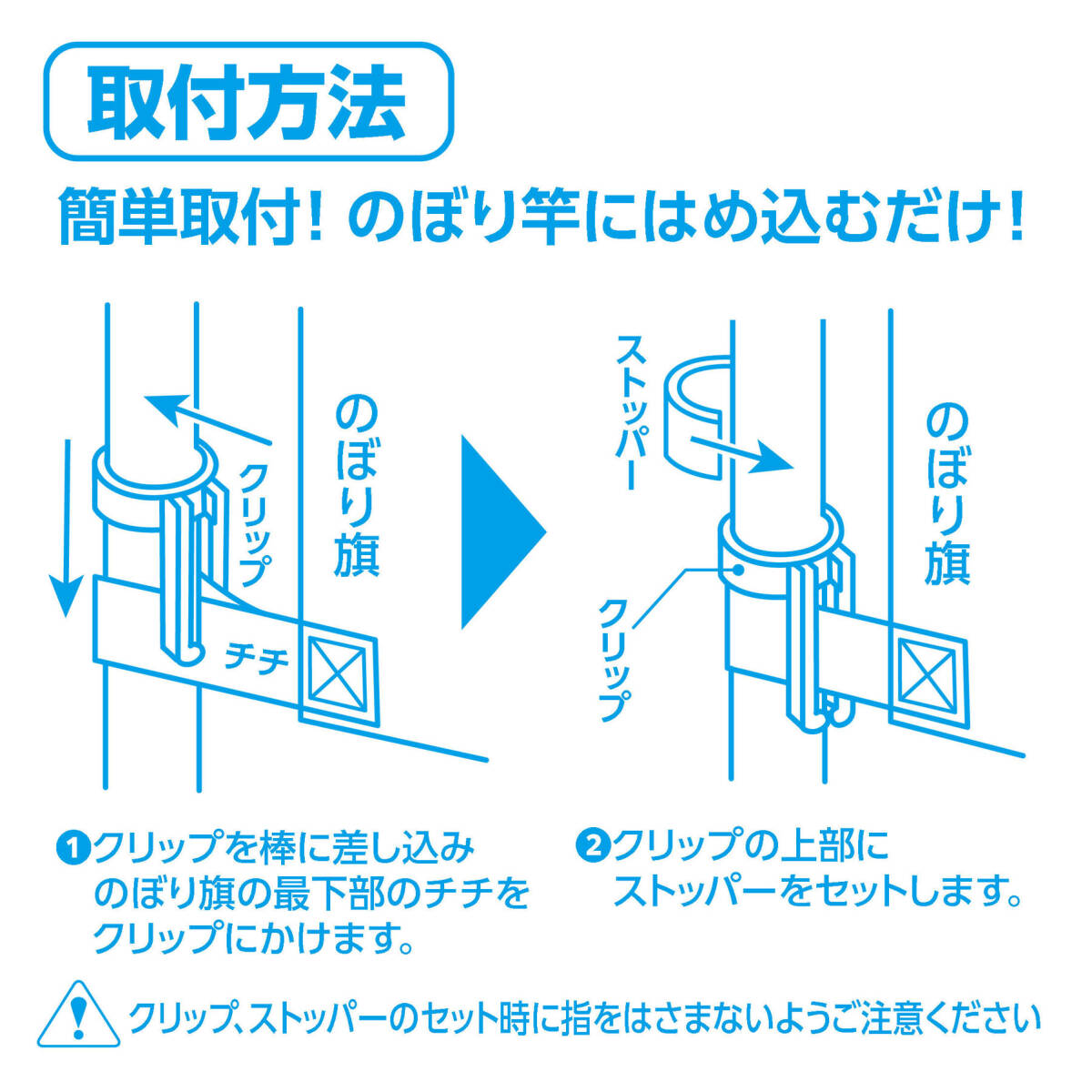 取付方法

簡単取付！のぼり竿にはめ込むだけ！

クリップ

のぼり旗

チチ

ストッパー

のぼり旗

クリップ

❶クリップを棒に差し込み のぼり旗の最下部のチチを クリップにかけます。

❷クリップの上部に ストッパーをセットします。

クリップ、ストッパーのセット時に指をはさまないようご注意ください