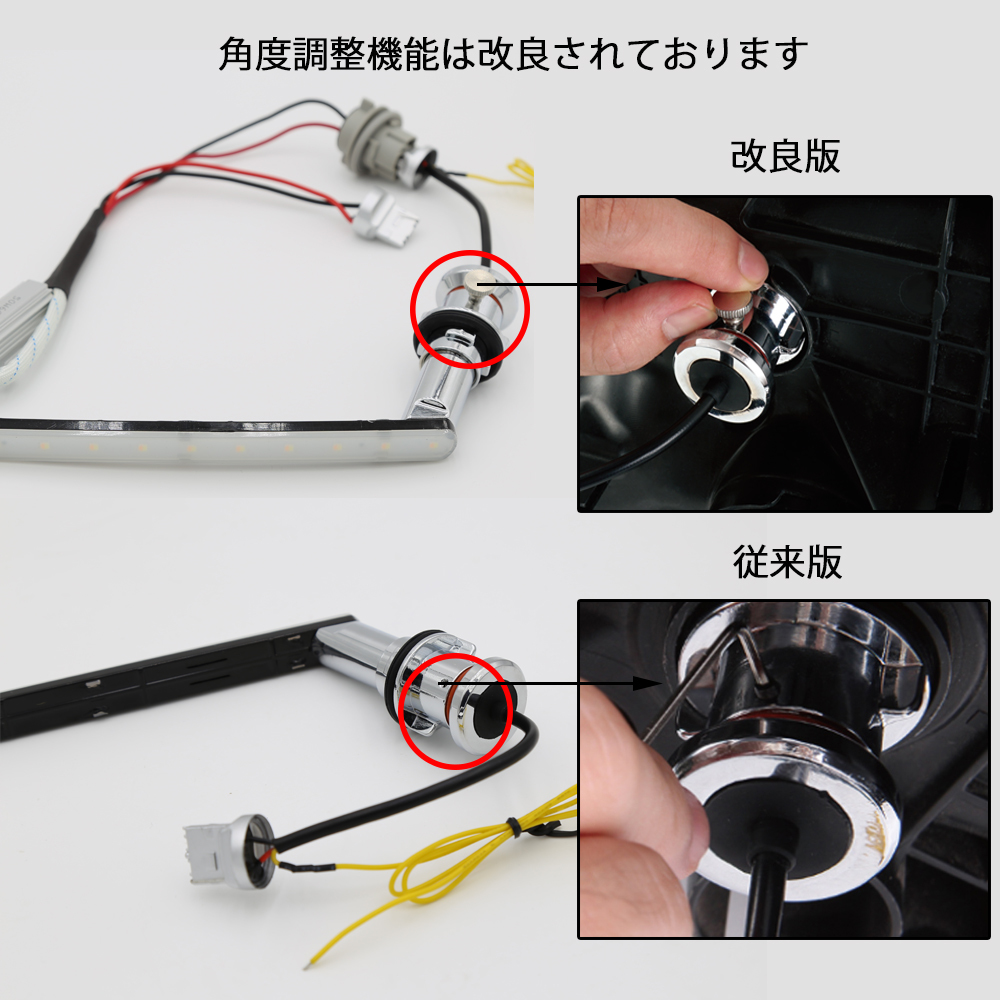 角度調整機能は改良されております

改良版

従来版