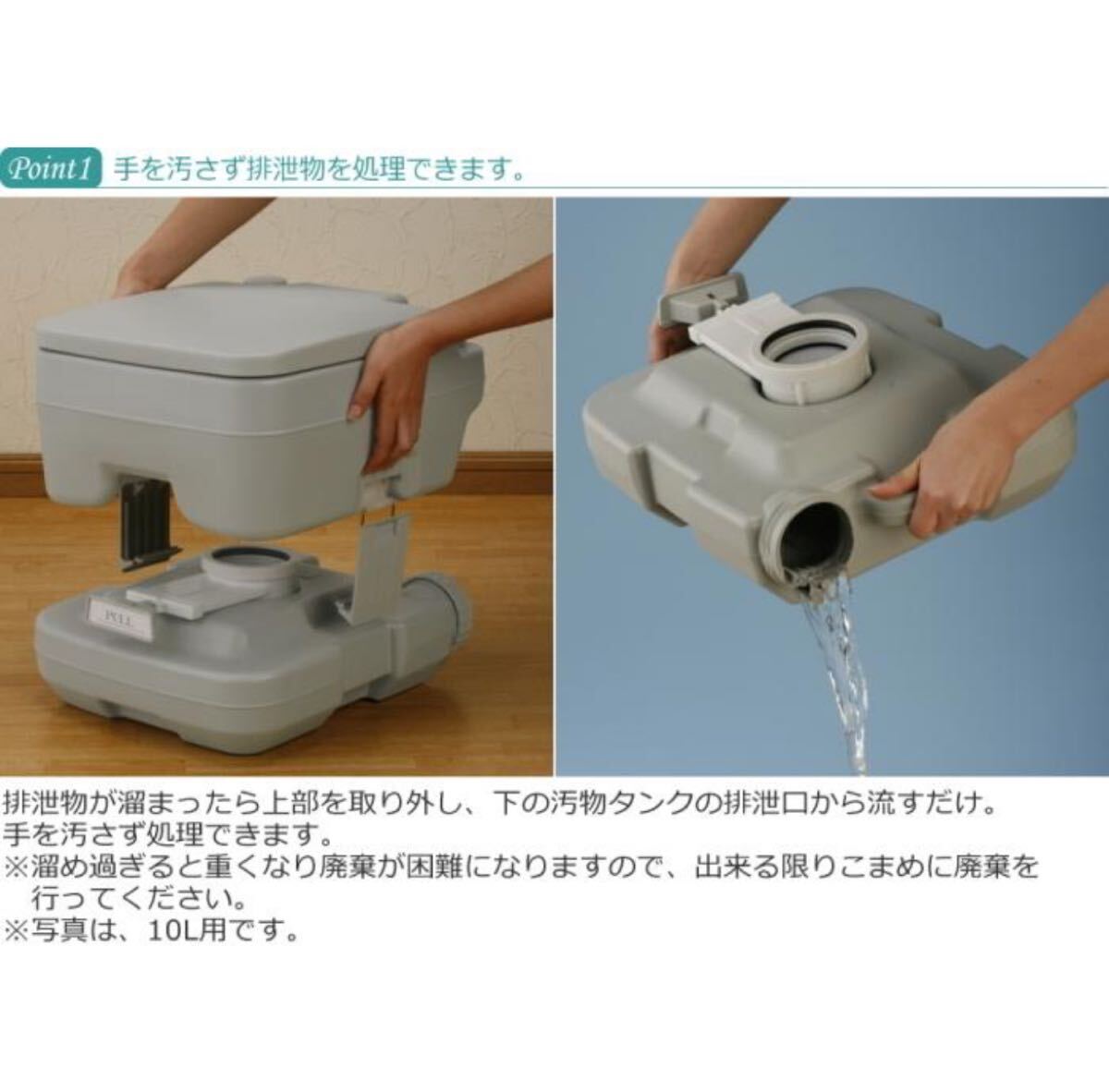 Point1 手を汚さず排泄物を処理できます。

PULL

排泄物が溜まったら上部を取り外し、下の汚物タンクの排泄口から流すだけ。
手を汚さず処理できます。
※溜め過ぎると重くなり廃棄が困難になりますので、出来る限りこまめに廃棄を行ってください。
※写真は、10L用です。